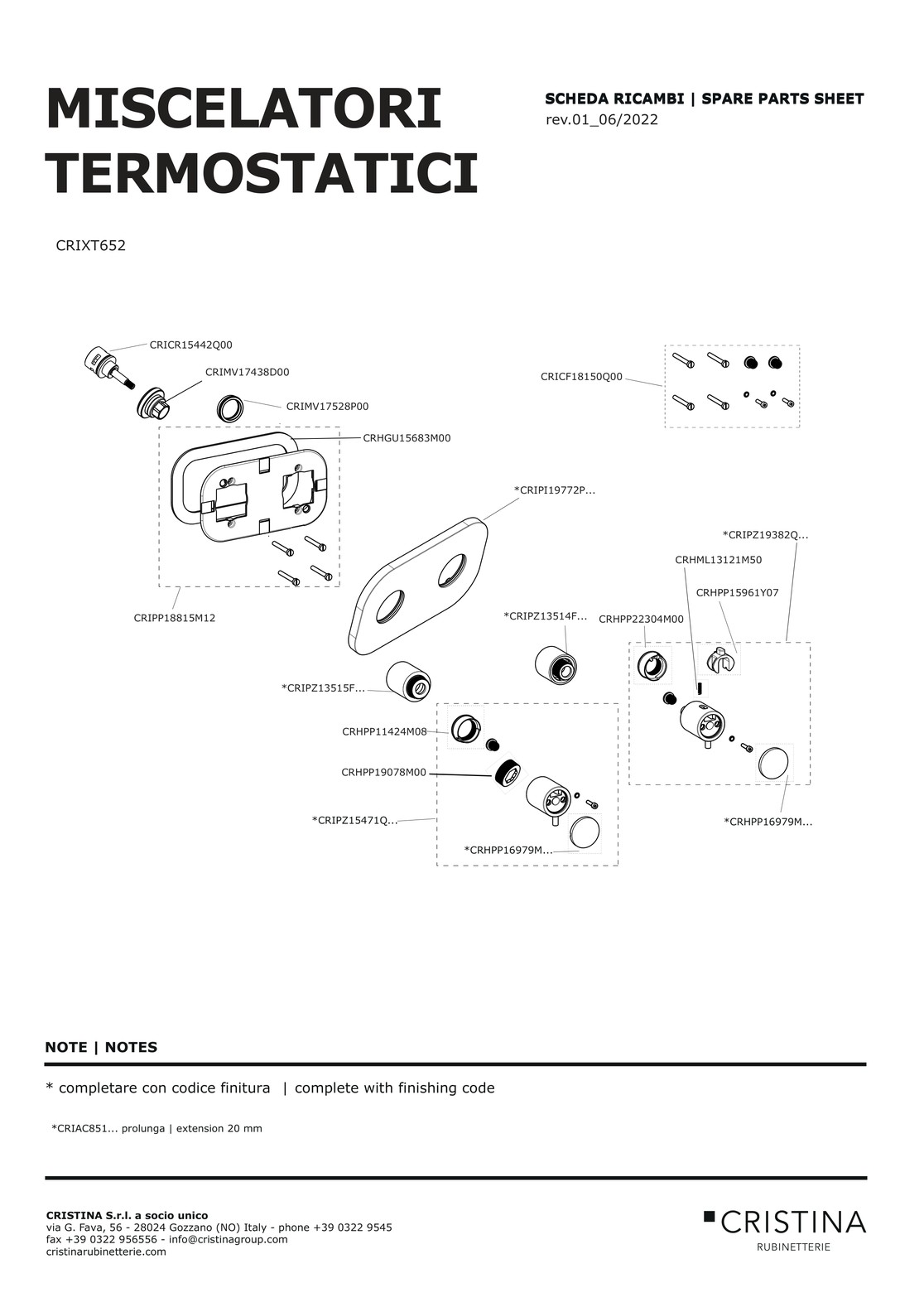 MISCELATORI TERMOSTATICI

SCHEDA RICAMBI | SPARE PARTS SHEET
rev.01_06/2022

CRIXT652

CRICR15442Q00
CRIMV17438D00
CRIMV17528P00
CRHGU15683M00
CRICF18150Q00
*CRIPI19772P...
*CRIPZ19382Q...
CRHML13121M50
CRHPP15961Y07
CRIPP18815M12
*CRIPZ13514F...
CRHPP22304M00
*CRIPZ13515F...
CRHPP11424M08
CRHPP19078M00
*CRIPZ15471Q...
*CRHPP16979M...
*CRHPP16979M...

NOTE | NOTES

* completare con codice finitura | complete with finishing code

*CRIAC851... prolunga | extension 20 mm

CRISTINA S.r.l. a socio unico
via G. Fava, 56 - 28024 Gozzano (NO) Italy - phone +39 0322 9545
fax +39 0322 956556 - info@cristinagroup.com
cristinarubinetterie.com

CRISTINA
RUBINETTERIE