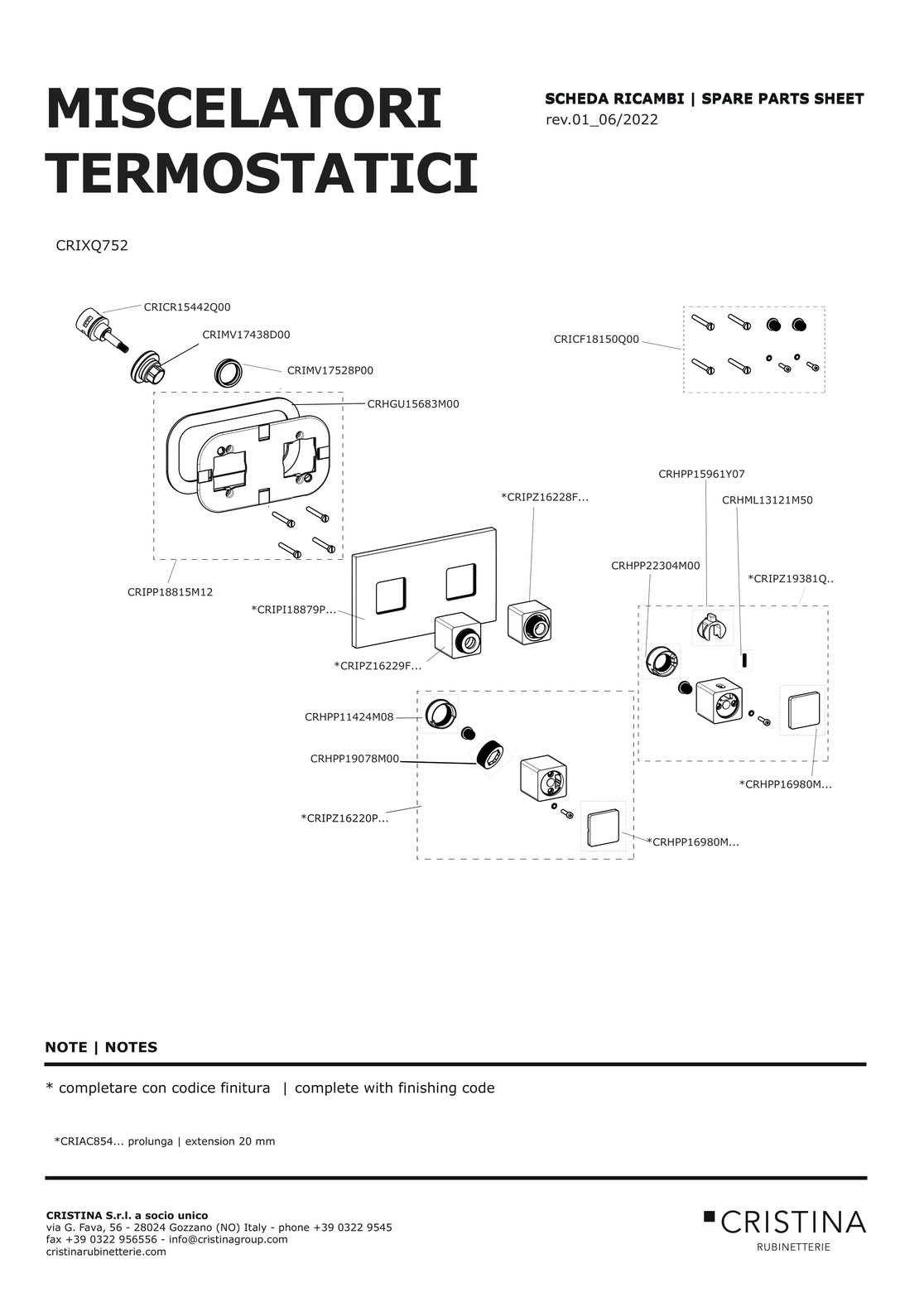 MISCELATORI TERMOSTATICI

SCHEDA RICAMBI | SPARE PARTS SHEET
rev.01_06/2022

CRIXQ752

CRICR15442Q00
CRIMV17438D00
CRIMV17528P00
CRHGU15683M00
CRICF18150Q00
CRIPP18815M12
*CRIPZ16228F...
CRHPP15961Y07
CRHML13121M50
CRHPP22304M00
*CRIPZ19381Q..
*CRIPI18879P...
*CRIPZ16229F...
CRHPP11424M08
CRHPP19078M00
*CRIPZ16220P...
*CRHPP16980M...
*CRHPP16980M...

NOTE | NOTES

* completare con codice finitura | complete with finishing code

*CRIAC854... prolunga | extension 20 mm

CRISTINA S.r.l. a socio unico
via G. Fava, 56 - 28024 Gozzano (NO) Italy - phone +39 0322 9545
fax +39 0322 956556 - info@cristinagroup.com
cristinarubinetterie.com

CRISTINA
RUBINETTERIE