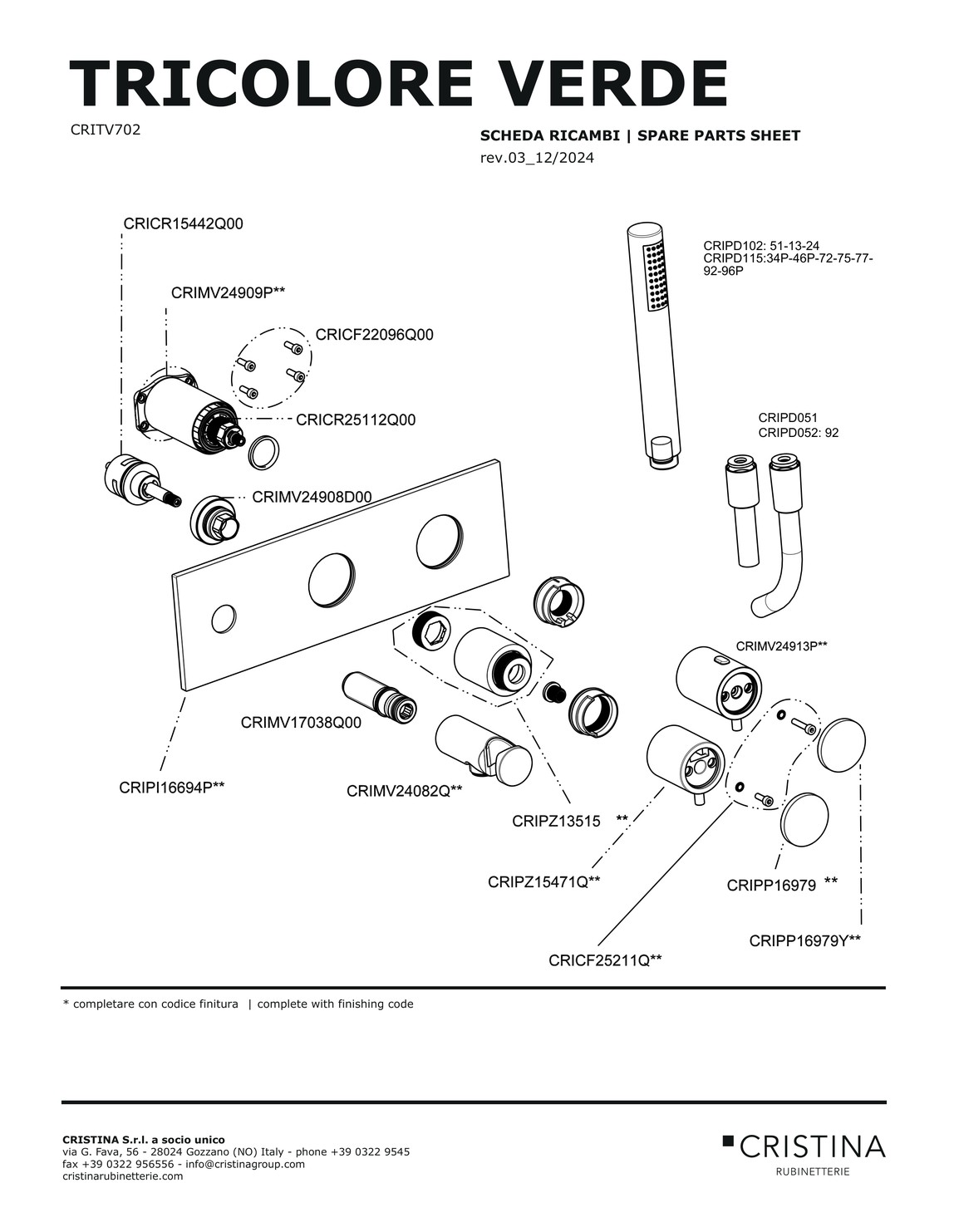 TRICOLORE VERDE

CRITV702

SCHEDA RICAMBI | SPARE PARTS SHEET

rev.03_12/2024

CRICR15442Q00

CRIMV24909P**

CRICF22096Q00

CRICR25112Q00

CRIMV24908D00

CRIPD102: 51-13-24
CRIPD115:34P-46P-72-75-77-92-96P

CRIPD051
CRIPD052: 92

CRIMV24913P**

CRIMV17038Q00

CRIPI16694P**

CRIMV24082Q**

CRIPZ13515 **

CRIPZ15471Q**

CRIPP16979 **

CRIPP16979Y**

CRICF25211Q**

* completare con codice finitura | complete with finishing code

CRISTINA S.r.l. a socio unico
via G. Fava, 56 - 28024 Gozzano (NO) Italy - phone +39 0322 9545
fax +39 0322 956556 - info@cristinagroup.com
cristinarubinetterie.com

CRISTINA
RUBINETTERIE