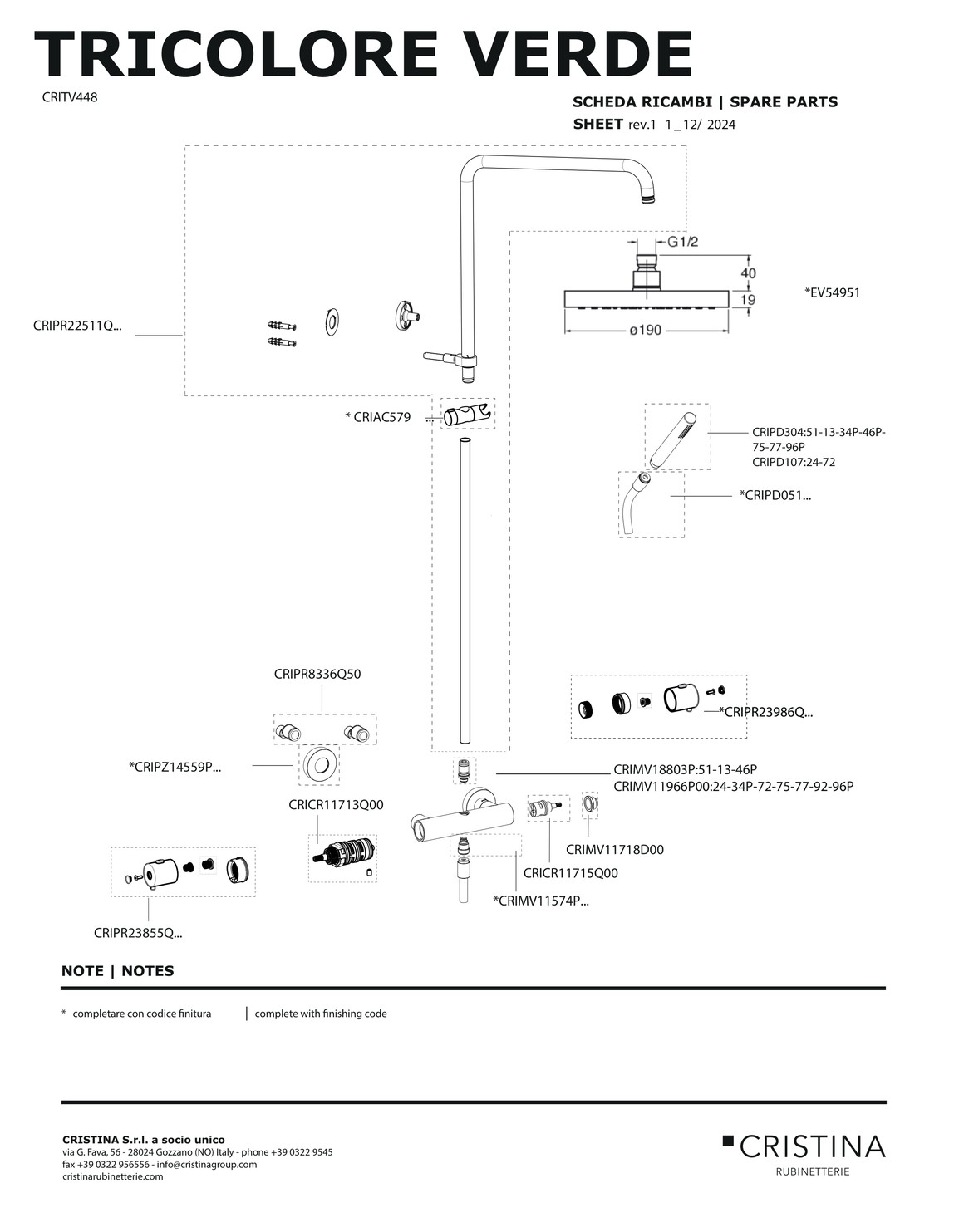 TRICOLORE VERDE

CRITV448

SCHEDA RICAMBI | SPARE PARTS
SHEET rev.1 1_12/ 2024

G1/2
40
19
ø190
*EV54951

CRIPR22511Q...

* CRIAC579

CRIPD304:51-13-34P-46P-75-77-96P
CRIPD107:24-72

*CRIPD051...

CRIPR8336Q50

*CRIPR23986Q...

*CRIPZ14559P...

CRIMV18803P:51-13-46P
CRIMV11966P00:24-34P-72-75-77-92-96P

CRICR11713Q00

CRIMV11718D00

CRICR11715Q00

*CRIMV11574P...

CRIPR23855Q...

NOTE | NOTES

* completare con codice finitura | complete with finishing code

CRISTINA S.r.l. a socio unico
via G. Fava, 56 - 28024 Gozzano (NO) Italy - phone +39 0322 9545
fax +39 0322 956556 - info@cristinagroup.com
cristinarubinetterie.com

CRISTINA
RUBINETTERIE