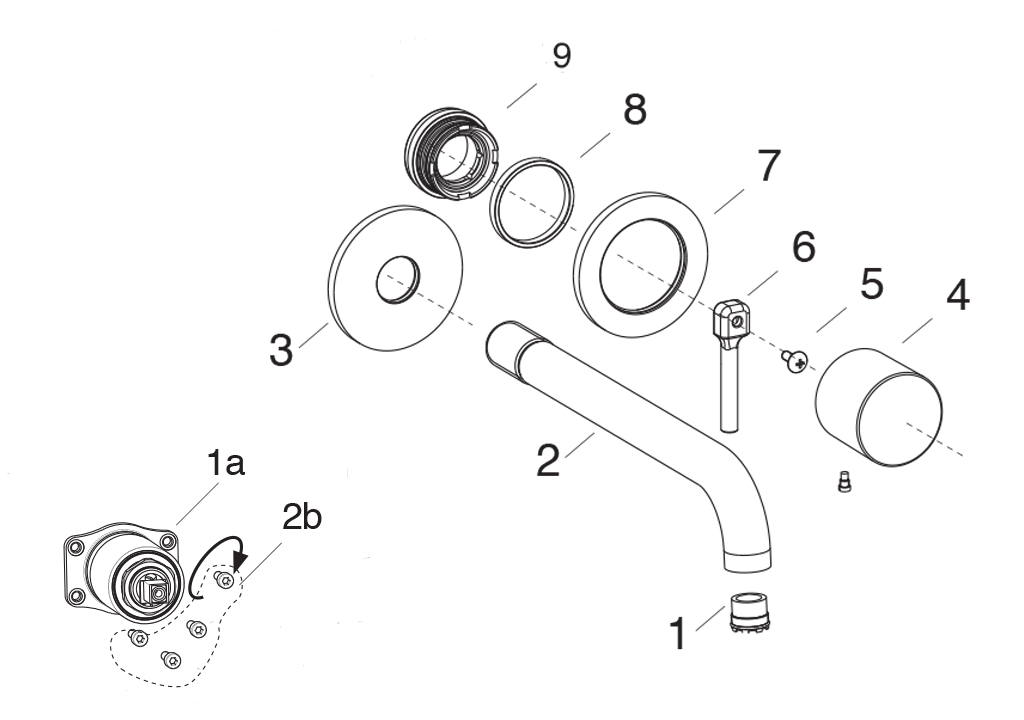 9
8
7
6
5
4
3
2
1a
2b
1