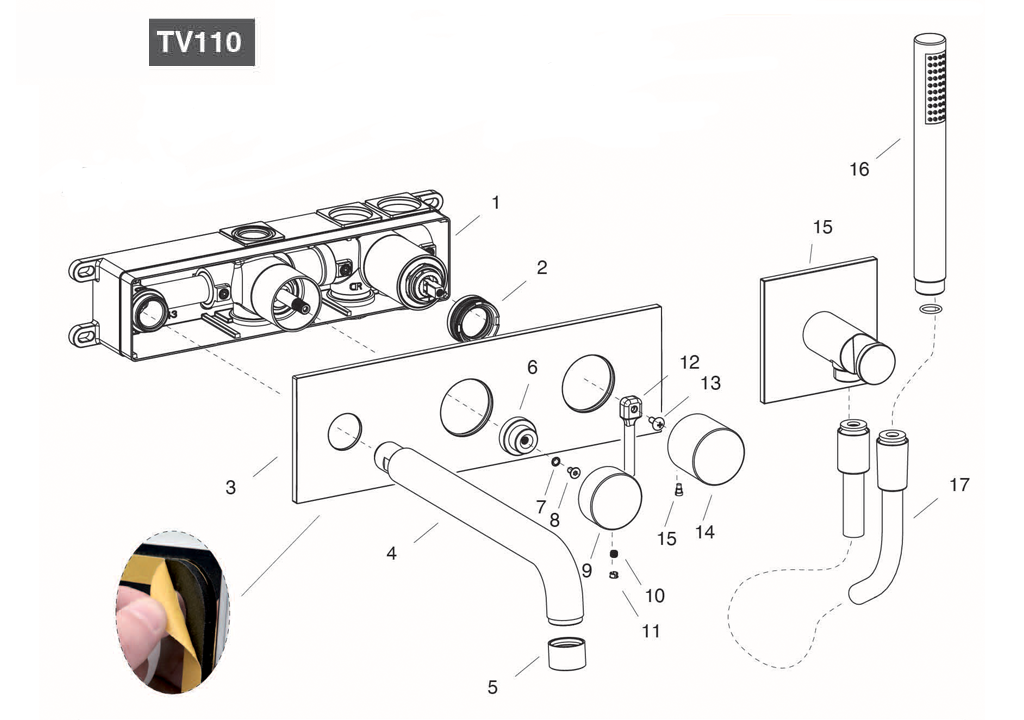 TV110

1
2
3
4
5
6
7
8
9
10
11
12
13
14
15
15
16
17