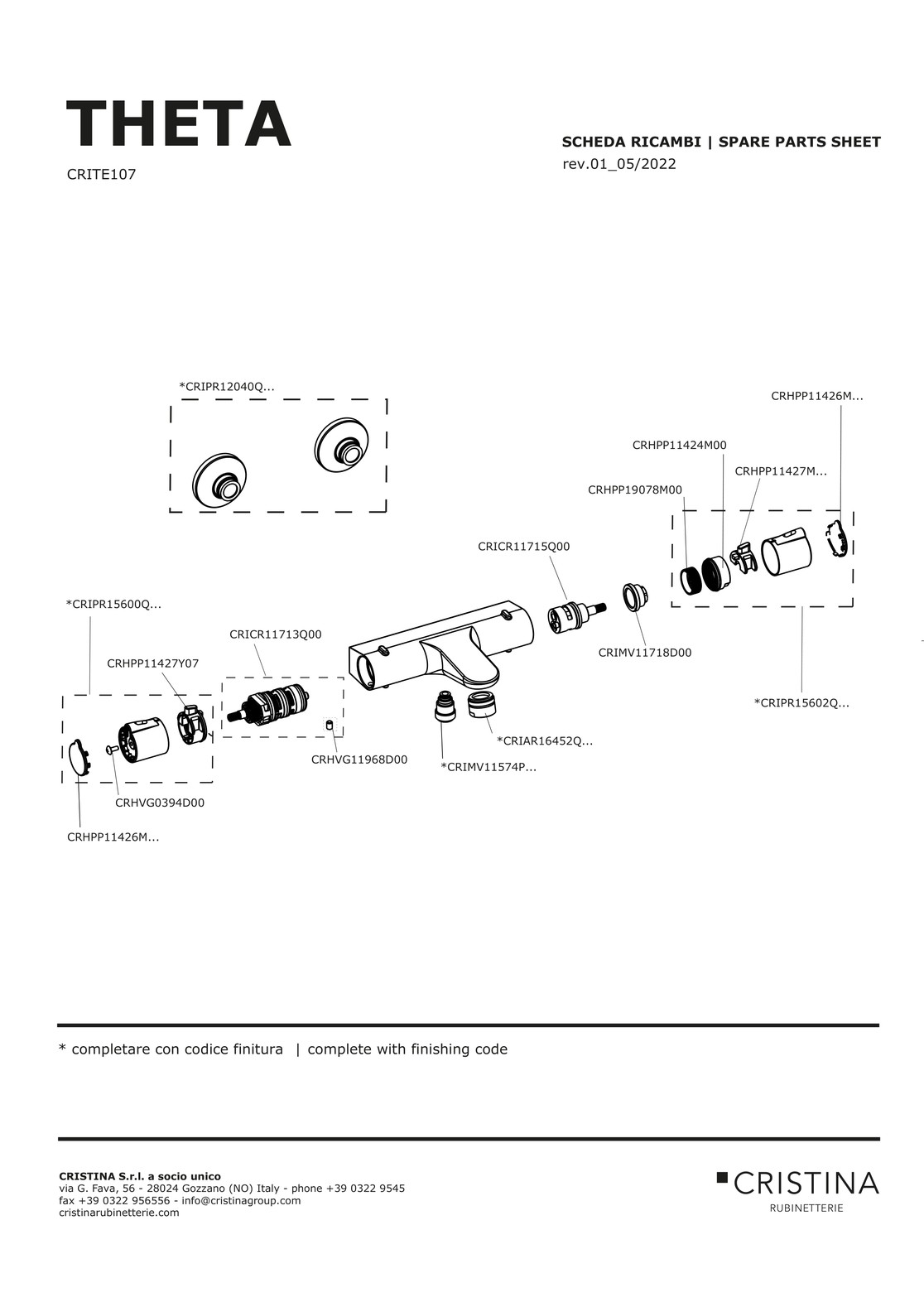 THETA

CRITE107

SCHEDA RICAMBI | SPARE PARTS SHEET
rev.01_05/2022

*CRIPR12040Q...

CRHPP11426M...

CRHPP11424M00

CRHPP11427M...

CRHPP19078M00

CRICR11715Q00

*CRIPR15600Q...

CRICR11713Q00

CRHPP11427Y07

CRIMV11718D00

*CRIPR15602Q...

*CRIAR16452Q...

CRHVG11968D00

*CRIMV11574P...

CRHVG0394D00

CRHPP11426M...

* completare con codice finitura | complete with finishing code

CRISTINA S.r.l. a socio unico
via G. Fava, 56 - 28024 Gozzano (NO) Italy - phone +39 0322 9545
fax +39 0322 956556 - info@cristinagroup.com
cristinarubinetterie.com

CRISTINA
RUBINETTERIE