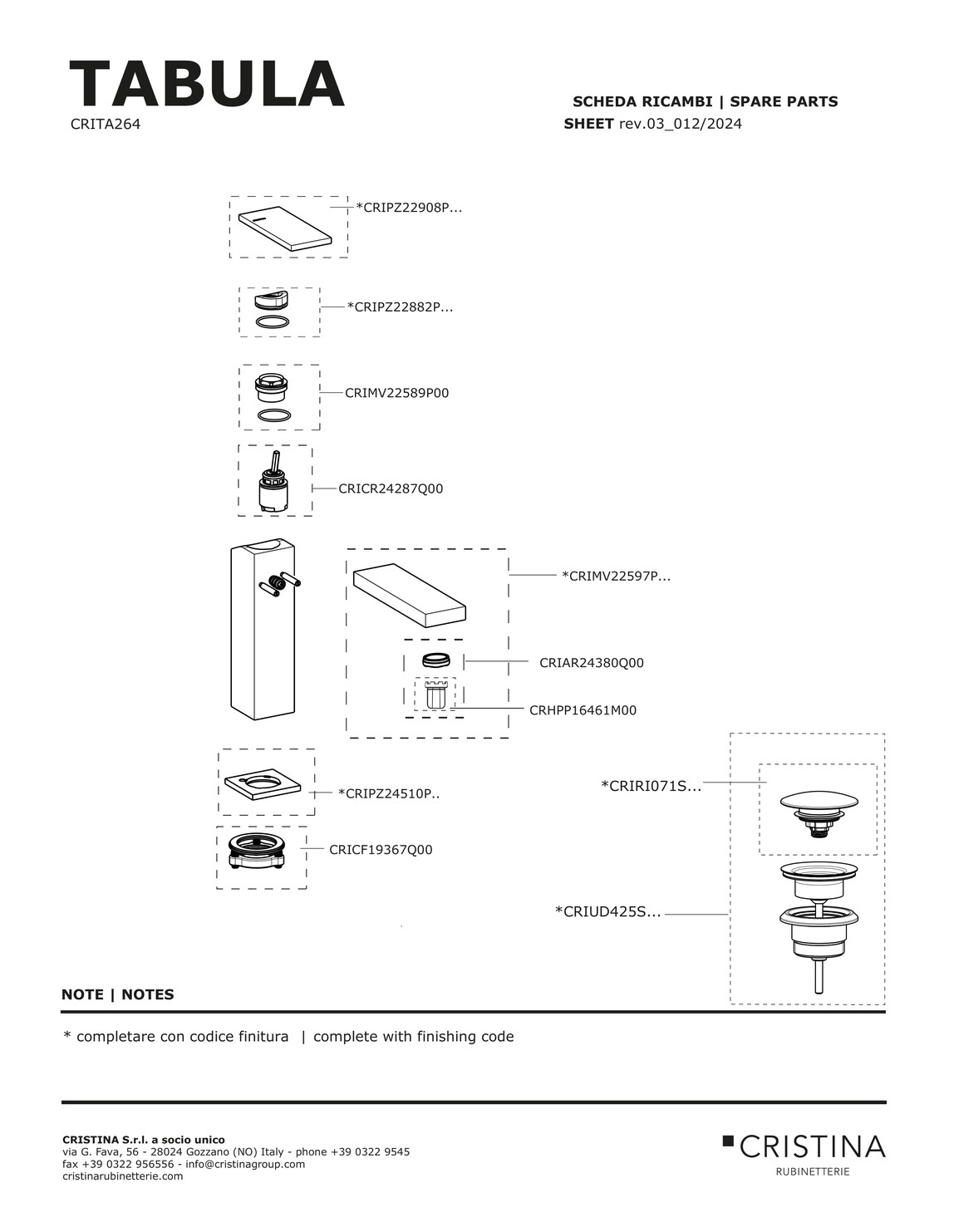 TABULA
CRITA264

SCHEDA RICAMBI | SPARE PARTS
SHEET rev.03_012/2024

*CRIPZ22908P...

*CRIPZ22882P...

CRIMV22589P00

CRICR24287Q00

*CRIMV22597P...

CRIAR24380Q00

CRHPP16461M00

*CRIPZ24510P..

CRICF19367Q00

*CRIRI071S...

*CRIUD425S...

NOTE | NOTES

* completare con codice finitura | complete with finishing code

CRISTINA S.r.l. a socio unico
via G. Fava, 56 - 28024 Gozzano (NO) Italy - phone +39 0322 9545
fax +39 0322 956556 - info@cristinagroup.com
cristinarubinetterie.com

CRISTINA
RUBINETTERIE