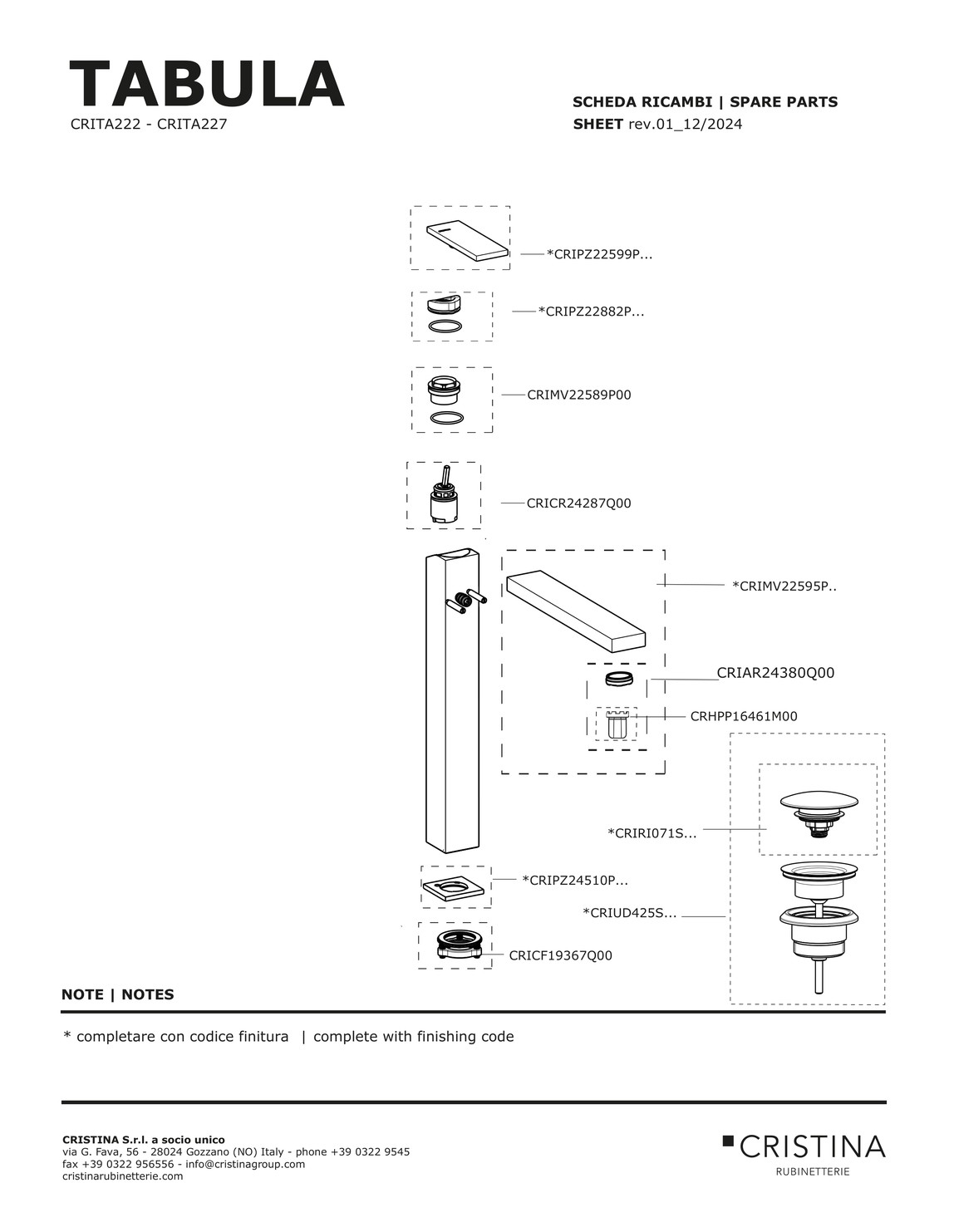 TABULA
CRITA222 - CRITA227

SCHEDA RICAMBI | SPARE PARTS
SHEET rev.01_12/2024

*CRIPZ22599P...

*CRIPZ22882P...

CRIMV22589P00

CRICR24287Q00

*CRIMV22595P..

CRIAR24380Q00

CRHPP16461M00

*CRIRI071S...

*CRIPZ24510P...

*CRIUD425S...

CRICF19367Q00

NOTE | NOTES

* completare con codice finitura | complete with finishing code

CRISTINA S.r.l. a socio unico
via G. Fava, 56 - 28024 Gozzano (NO) Italy - phone +39 0322 9545
fax +39 0322 956556 - info@cristinagroup.com
cristinarubinetterie.com

CRISTINA
RUBINETTERIE