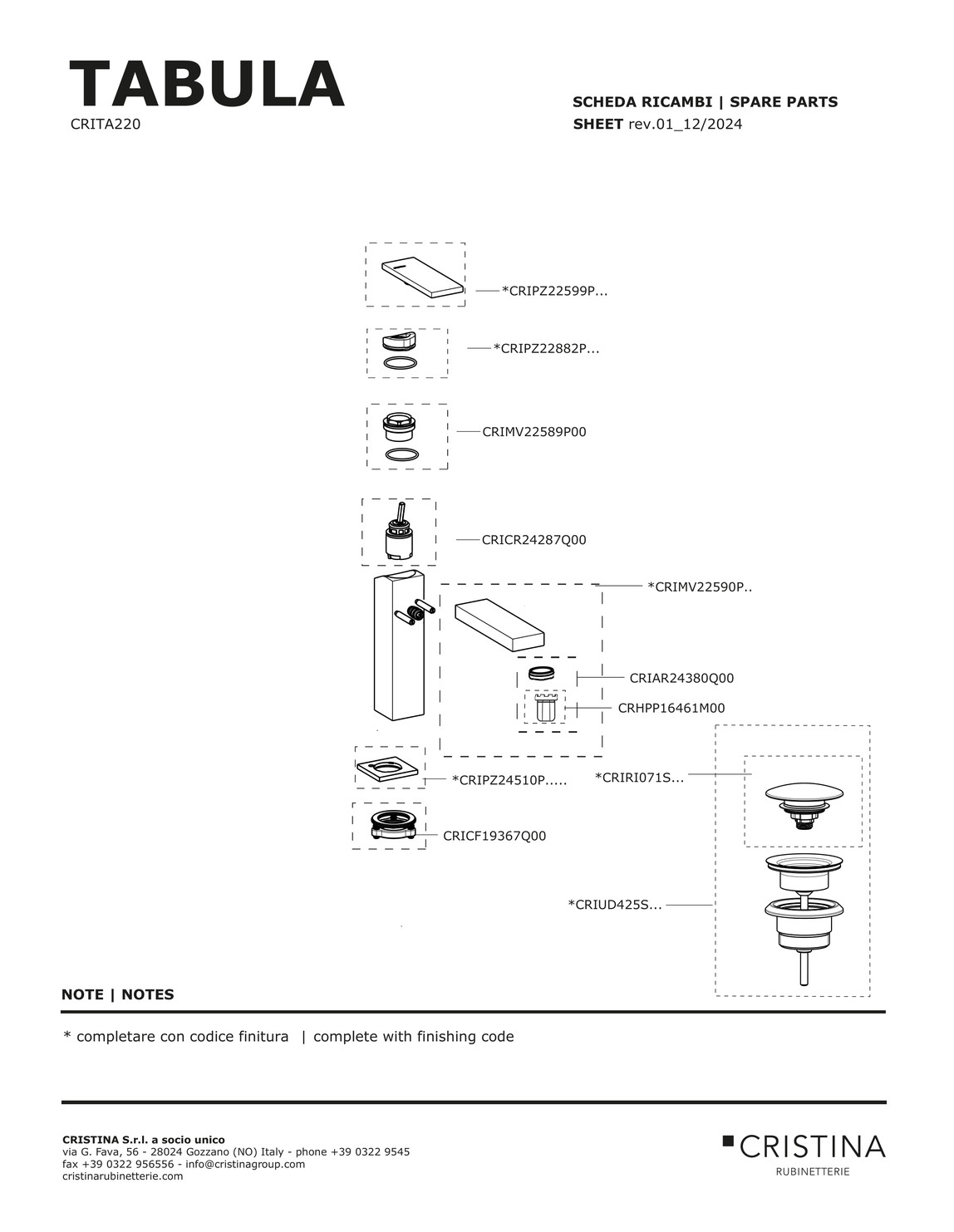 TABULA
CRITA220

SCHEDA RICAMBI | SPARE PARTS
SHEET rev.01_12/2024

*CRIPZ22599P...

*CRIPZ22882P...

CRIMV22589P00

CRICR24287Q00

*CRIMV22590P..

CRIAR24380Q00

CRHPP16461M00

*CRIPZ24510P.....

*CRIRI071S...

CRICF19367Q00

*CRIUD425S...

NOTE | NOTES

* completare con codice finitura | complete with finishing code

CRISTINA S.r.l. a socio unico
via G. Fava, 56 - 28024 Gozzano (NO) Italy - phone +39 0322 9545
fax +39 0322 956556 - info@cristinagroup.com
cristinarubinetterie.com

CRISTINA
RUBINETTERIE