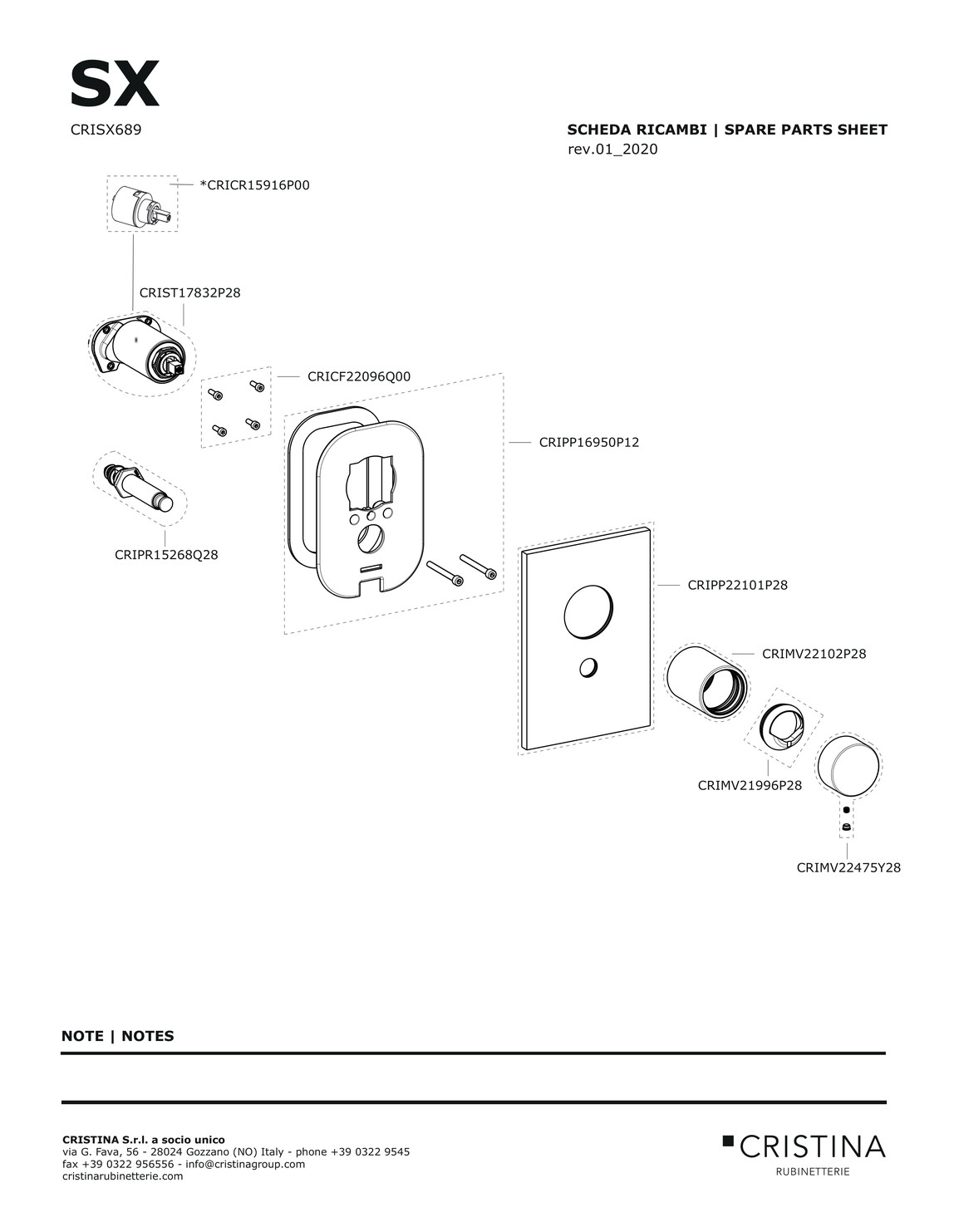 SX
CRISX689

SCHEDA RICAMBI | SPARE PARTS SHEET
rev.01_2020

*CRICR15916P00

CRIST17832P28

CRICF22096Q00

CRIPP16950P12

CRIPR15268Q28

CRIPP22101P28

CRIMV22102P28

CRIMV21996P28

CRIMV22475Y28

NOTE | NOTES

CRISTINA S.r.l. a socio unico
via G. Fava, 56 - 28024 Gozzano (NO) Italy - phone +39 0322 9545
fax +39 0322 956556 - info@cristinagroup.com
cristinarubinetterie.com

CRISTINA
RUBINETTERIE