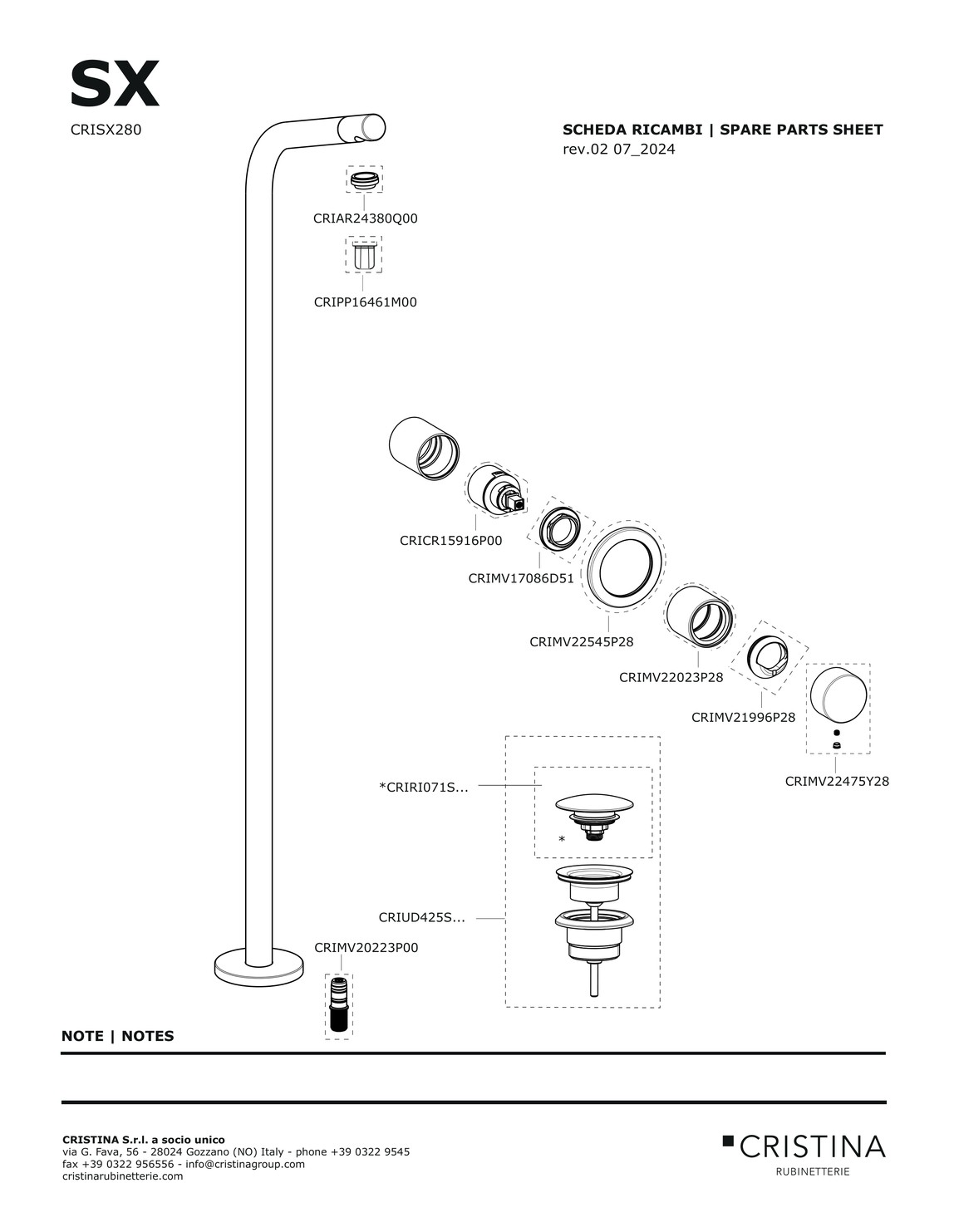 SX
CRISX280

SCHEDA RICAMBI | SPARE PARTS SHEET
rev.02 07_2024

CRIAR24380Q00

CRIPP16461M00

CRICR15916P00

CRIMV17086D51

CRIMV22545P28

CRIMV22023P28

CRIMV21996P28

CRIMV22475Y28

*CRIRI071S...

*

CRIUD425S...

CRIMV20223P00

NOTE | NOTES

CRISTINA S.r.l. a socio unico
via G. Fava, 56 - 28024 Gozzano (NO) Italy - phone +39 0322 9545
fax +39 0322 956556 - info@cristinagroup.com
cristinarubinetterie.com

CRISTINA
RUBINETTERIE