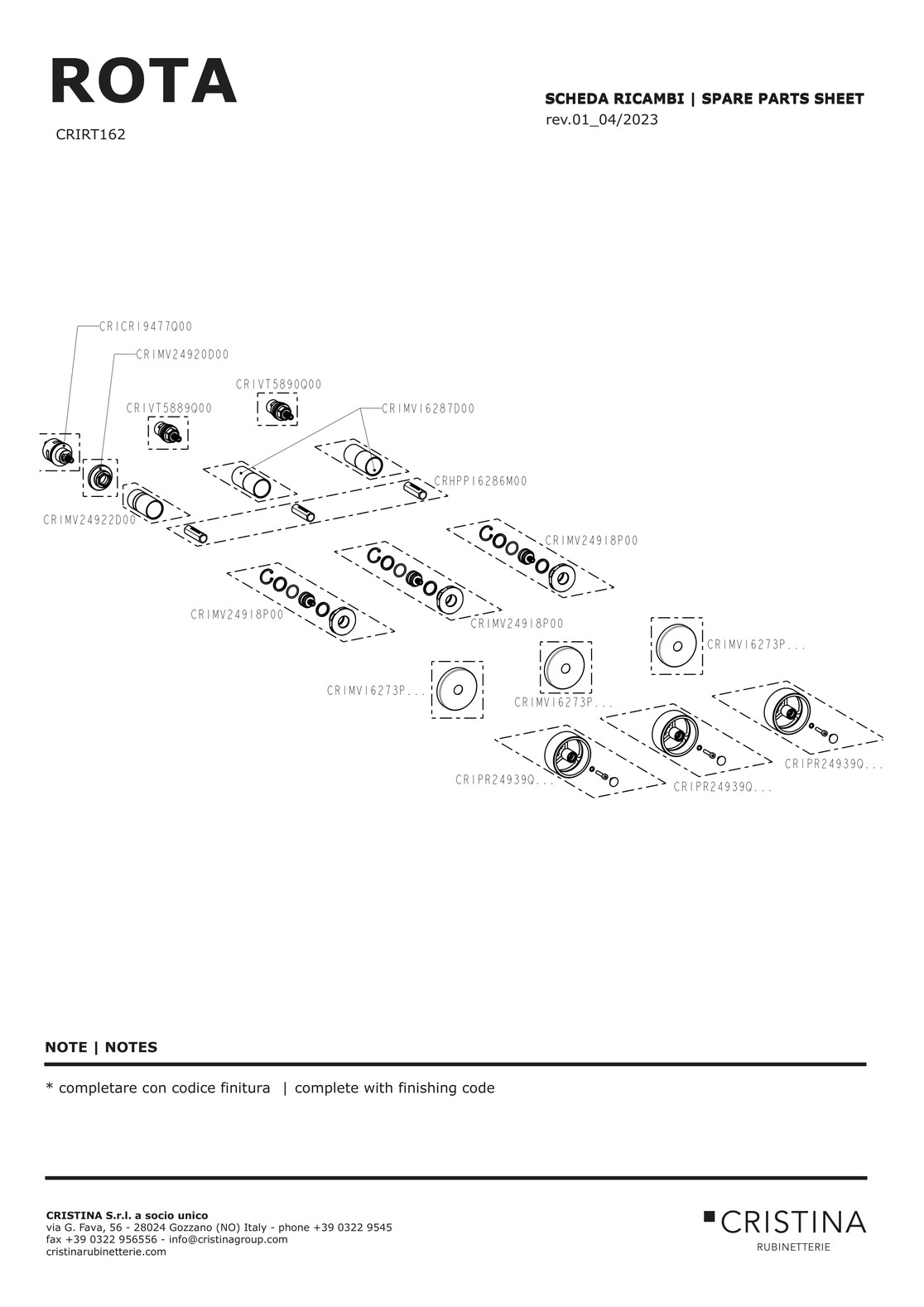 ROTA

CRIRT162

SCHEDA RICAMBI | SPARE PARTS SHEET
rev.01_04/2023

CRICRI9477Q00
CRIMV24920D00
CRIVT5890Q00
CRIVT5889Q00
CRIMVI6287D00
CRHPPI6286M00
CRIMV24922D00
CRIMV24918P00
CRIMV24918P00
CRIMV24918P00
CRIMVI6273P...
CRIMVI6273P...
CRIMVI6273P...
CRIPR24939Q...
CRIPR24939Q...
CRIPR24939Q...

NOTE | NOTES

* completare con codice finitura | complete with finishing code

CRISTINA S.r.l. a socio unico
via G. Fava, 56 - 28024 Gozzano (NO) Italy - phone +39 0322 9545
fax +39 0322 956556 - info@cristinagroup.com
cristinarubinetterie.com

CRISTINA
RUBINETTERIE