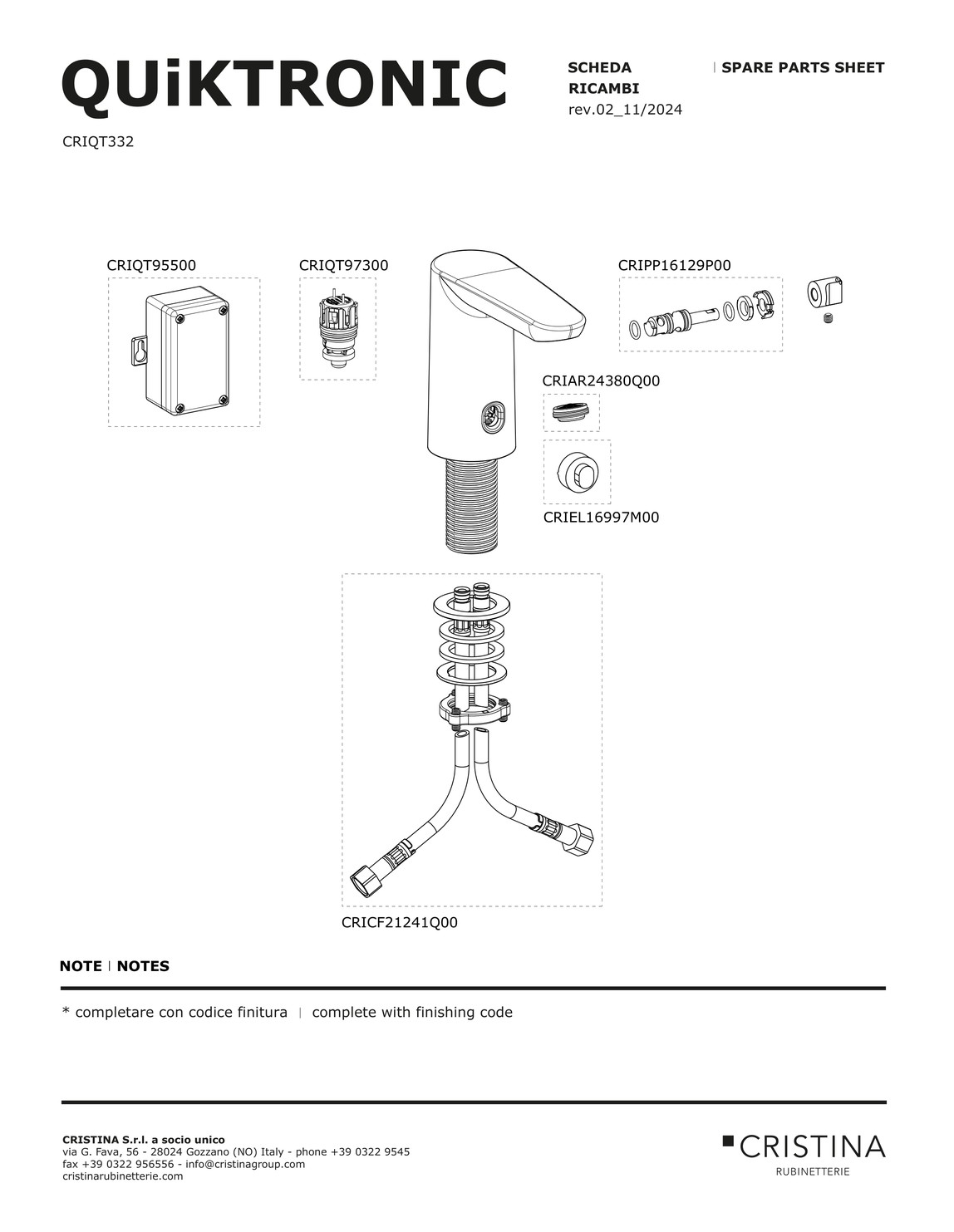 QUiKTRONIC

SCHEDA RICAMBI | SPARE PARTS SHEET
rev.02_11/2024

CRIQT332

CRIQT95500

CRIQT97300

CRIPP16129P00

CRIAR24380Q00

CRIEL16997M00

CRICF21241Q00

NOTE | NOTES

* completare con codice finitura | complete with finishing code

CRISTINA S.r.l. a socio unico
via G. Fava, 56 - 28024 Gozzano (NO) Italy - phone +39 0322 9545
fax +39 0322 956556 - info@cristinagroup.com
cristinarubinetterie.com

CRISTINA
RUBINETTERIE