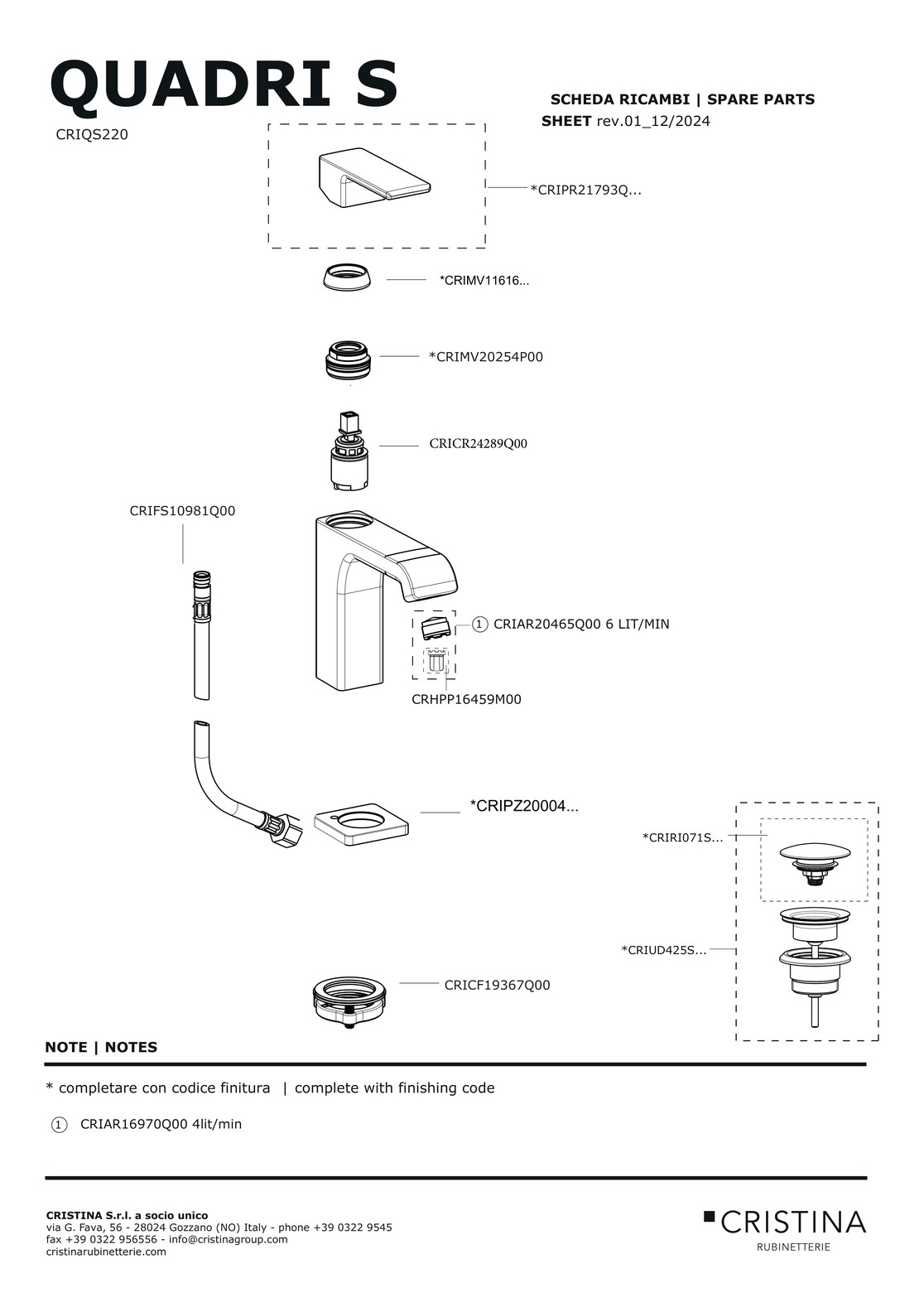 QUADRI S

CRIQS220

SCHEDA RICAMBI | SPARE PARTS SHEET rev.01_12/2024

*CRIPR21793Q...

*CRIMV11616...

*CRIMV20254P00

CRICR24289Q00

CRIFS10981Q00

1 CRIAR20465Q00 6 LIT/MIN

CRHPP16459M00

*CRIPZ20004...

*CRIRI071S...

*CRIUD425S...

CRICF19367Q00

NOTE | NOTES

* completare con codice finitura | complete with finishing code

1 CRIAR16970Q00 4lit/min

CRISTINA S.r.l. a socio unico
via G. Fava, 56 - 28024 Gozzano (NO) Italy - phone +39 0322 9545
fax +39 0322 956556 - info@cristinagroup.com
cristinarubinetterie.com

CRISTINA
RUBINETTERIE