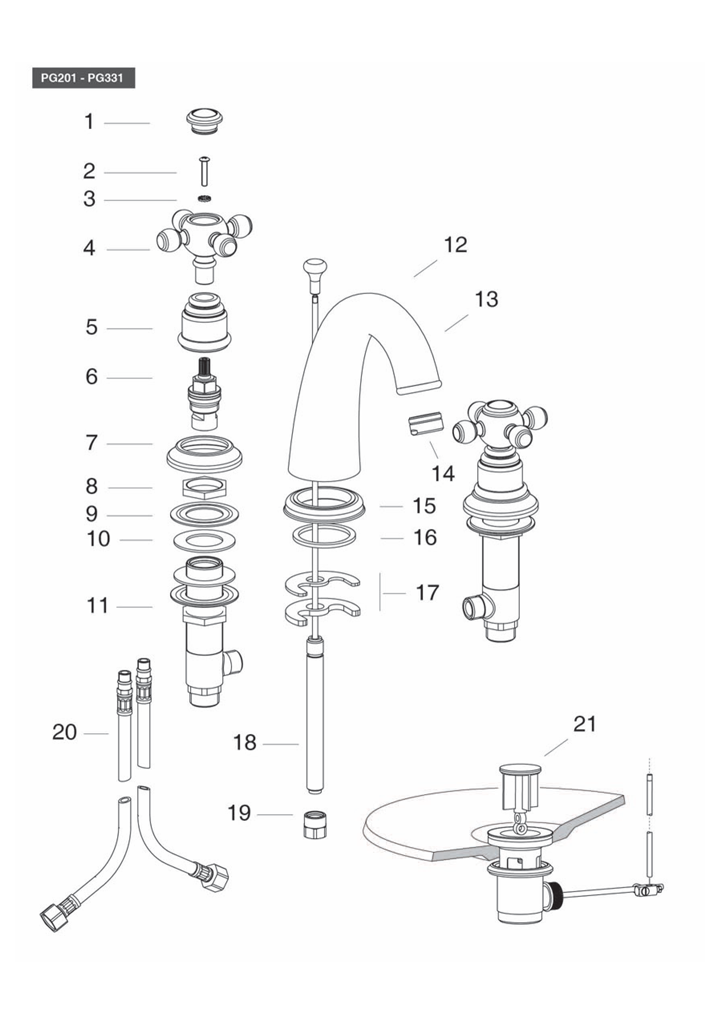 PG201 - PG331

1
2
3
4
5
6
7
8
9
10
11
12
13
14
15
16
17
18
19
20
21