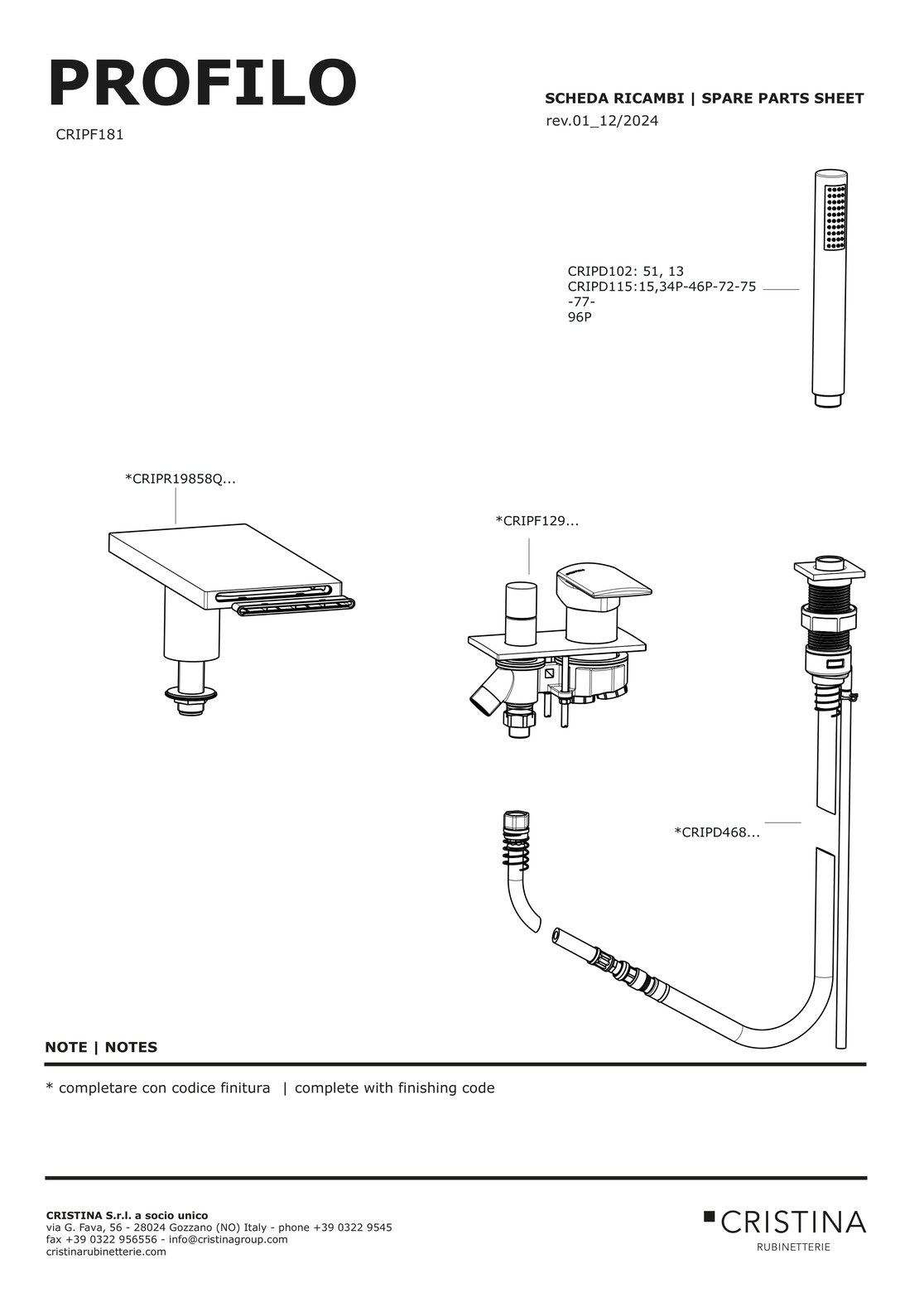 PROFILO

CRIPF181

SCHEDA RICAMBI | SPARE PARTS SHEET

rev.01_12/2024

CRIPD102: 51, 13
CRIPD115:15,34P-46P-72-75
-77-
96P

*CRIPR19858Q...

*CRIPF129...

*CRIPD468...

NOTE | NOTES

* completare con codice finitura | complete with finishing code

CRISTINA S.r.l. a socio unico
via G. Fava, 56 - 28024 Gozzano (NO) Italy - phone +39 0322 9545
fax +39 0322 956556 - info@cristinagroup.com
cristinarubinetterie.com

CRISTINA
RUBINETTERIE