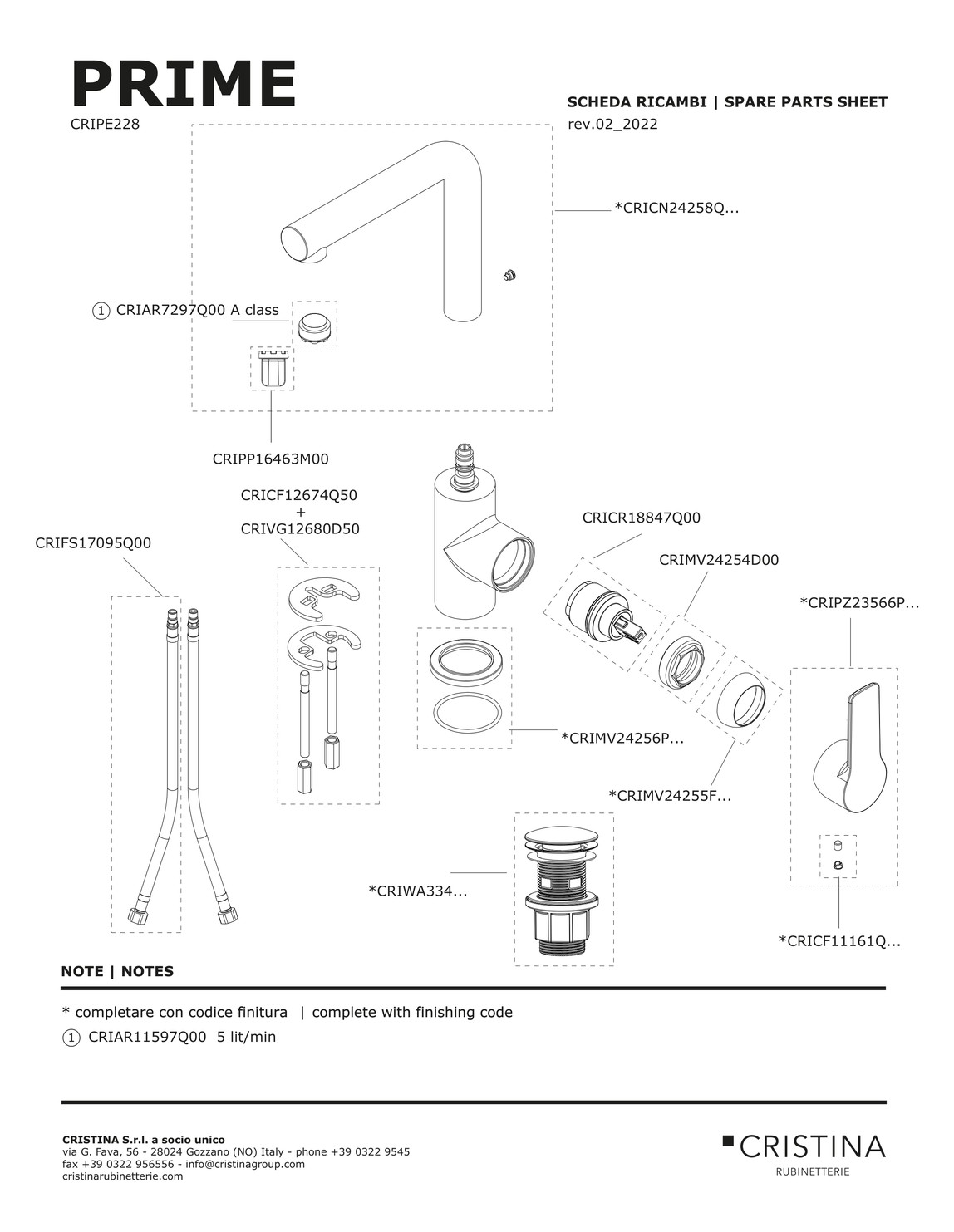 PRIME

CRIPE228

SCHEDA RICAMBI | SPARE PARTS SHEET

rev.02_2022

*CRICN24258Q...

1 CRIAR7297Q00 A class

CRIPP16463M00

CRICF12674Q50
+
CRIVG12680D50

CRIFS17095Q00

CRICR18847Q00

CRIMV24254D00

*CRIPZ23566P...

*CRIMV24256P...

*CRIMV24255F...

*CRIWA334...

*CRICF11161Q...

NOTE | NOTES

* completare con codice finitura | complete with finishing code

1 CRIAR11597Q00 5 lit/min

CRISTINA S.r.l. a socio unico
via G. Fava, 56 - 28024 Gozzano (NO) Italy - phone +39 0322 9545
fax +39 0322 956556 - info@cristinagroup.com
cristinarubinetterie.com

CRISTINA
RUBINETTERIE