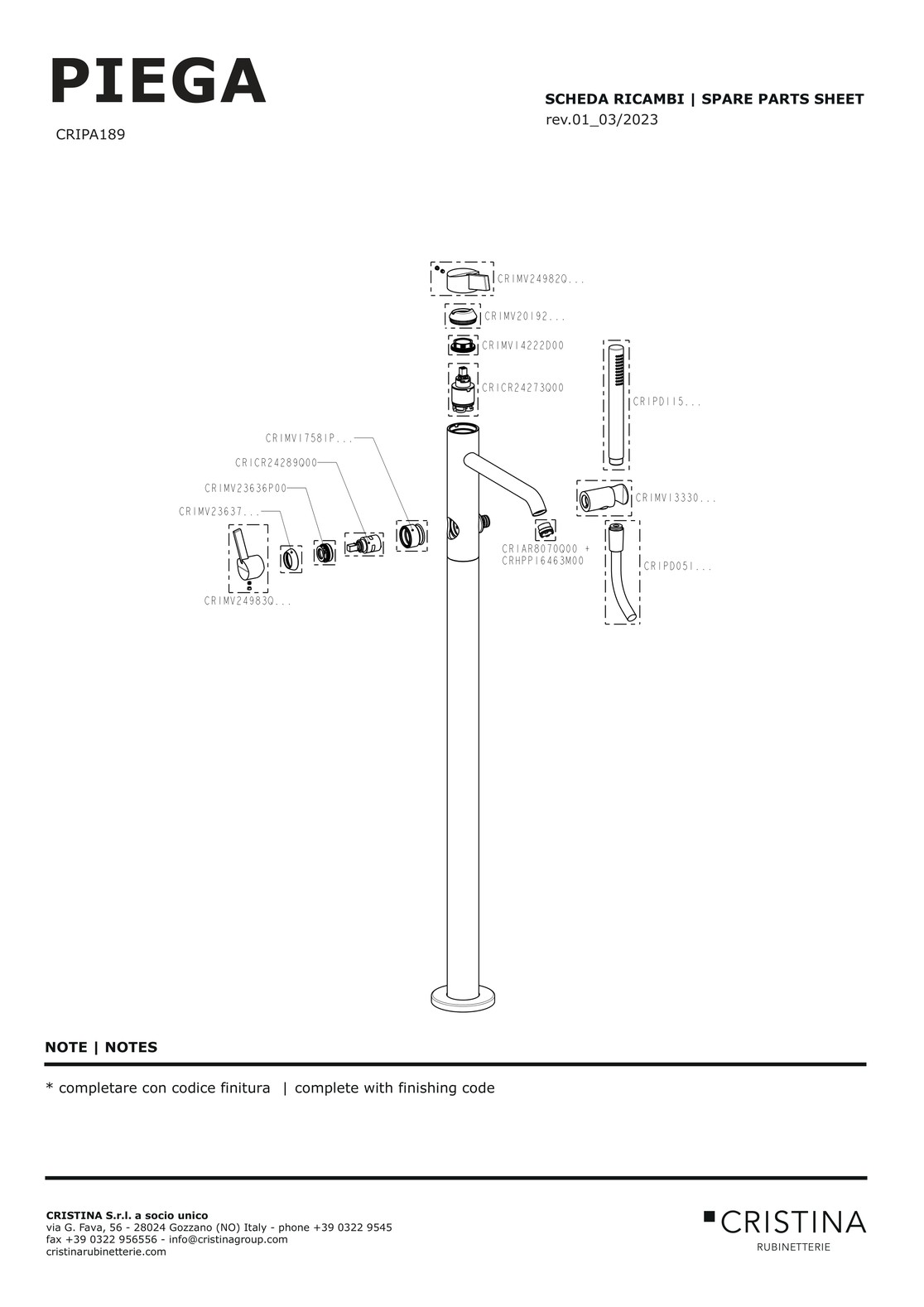 PIEGA

CRIPA189

SCHEDA RICAMBI | SPARE PARTS SHEET
rev.01_03/2023

CRIMV24982Q...
CRIMV20192...
CRIMV14222D00
CRICR24273Q00
CRIPD115...
CRIMV17581P...
CRICR24289Q00
CRIMV23636P00
CRIMV23637...
CRIMV13330...
CRIAR8070Q00 + CRHPP16463M00
CRIPD051...
CRIMV24983Q...

NOTE | NOTES

* completare con codice finitura | complete with finishing code

CRISTINA S.r.l. a socio unico
via G. Fava, 56 - 28024 Gozzano (NO) Italy - phone +39 0322 9545
fax +39 0322 956556 - info@cristinagroup.com
cristinarubinetterie.com

CRISTINA
RUBINETTERIE