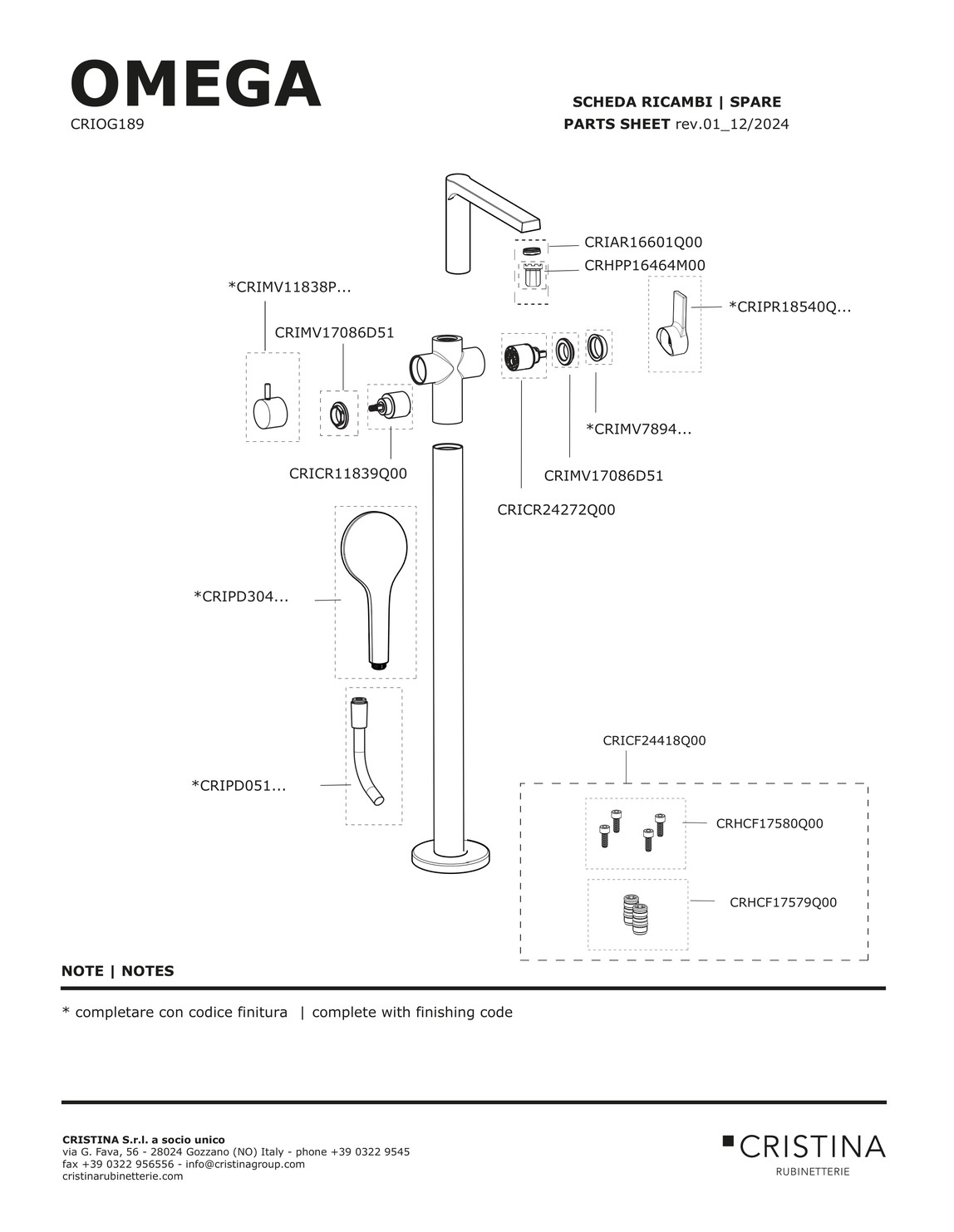 OMEGA
CRIOG189

SCHEDA RICAMBI | SPARE
PARTS SHEET rev.01_12/2024

CRIAR16601Q00
CRHPP16464M00
*CRIMV11838P...
*CRIPR18540Q...
CRIMV17086D51
*CRIMV7894...
CRICR11839Q00
CRIMV17086D51
CRICR24272Q00
*CRIPD304...
*CRIPD051...
CRICF24418Q00
CRHCF17580Q00
CRHCF17579Q00

NOTE | NOTES

* completare con codice finitura | complete with finishing code

CRISTINA S.r.l. a socio unico
via G. Fava, 56 - 28024 Gozzano (NO) Italy - phone +39 0322 9545
fax +39 0322 956556 - info@cristinagroup.com
cristinarubinetterie.com

CRISTINA
RUBINETTERIE