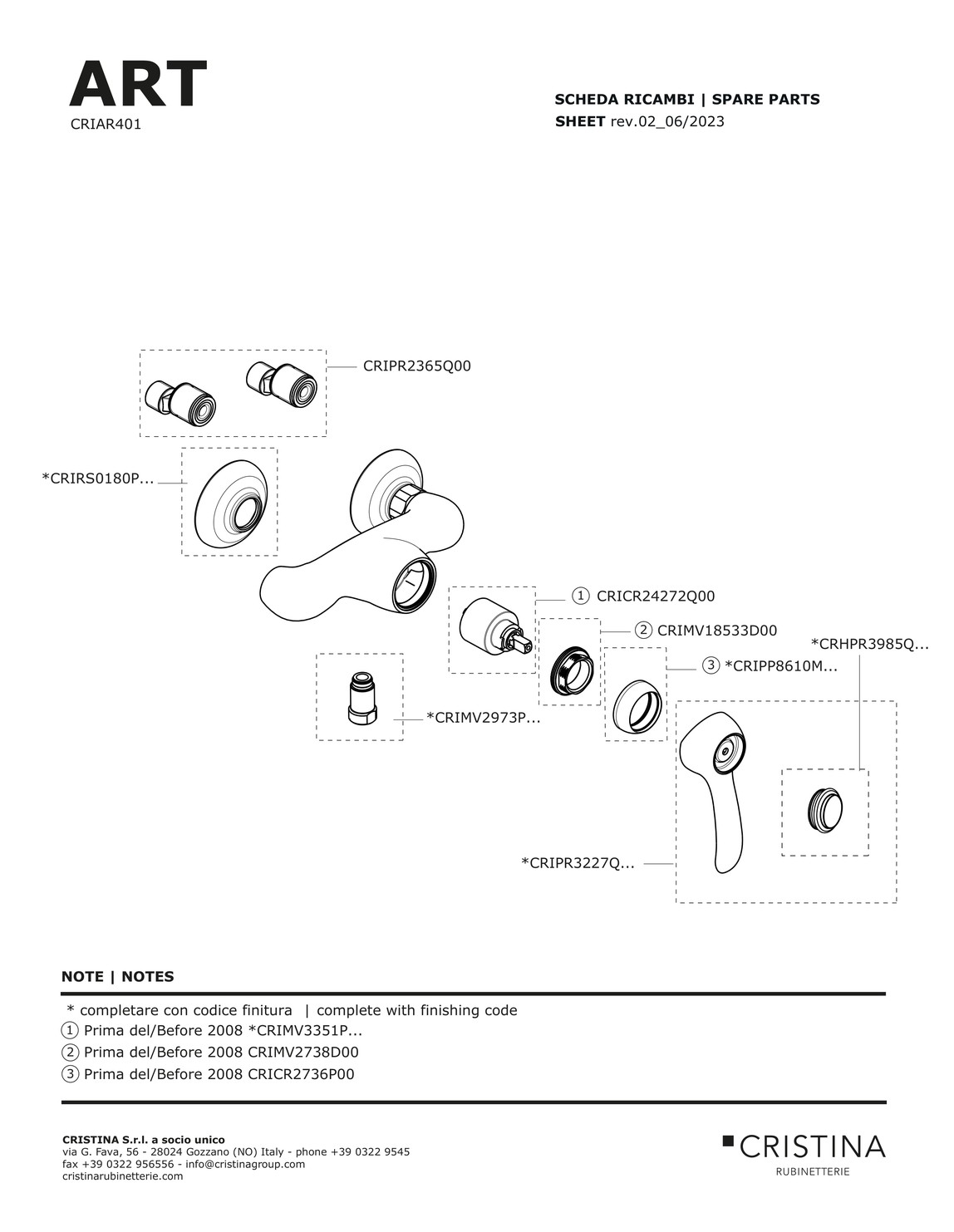 ART
CRIAR401

SCHEDA RICAMBI | SPARE PARTS SHEET rev.02_06/2023

CRIPR2365Q00

*CRIRS0180P...

① CRICR24272Q00

② CRIMV18533D00

*CRHPR3985Q...

③ *CRIPP8610M...

*CRIMV2973P...

*CRIPR3227Q...

NOTE | NOTES

* completare con codice finitura | complete with finishing code
① Prima del/Before 2008 *CRIMV3351P...
② Prima del/Before 2008 CRIMV2738D00
③ Prima del/Before 2008 CRICR2736P00

CRISTINA S.r.l. a socio unico
via G. Fava, 56 - 28024 Gozzano (NO) Italy - phone +39 0322 9545
fax +39 0322 956556 - info@cristinagroup.com
cristinarubinetterie.com

CRISTINA
RUBINETTERIE