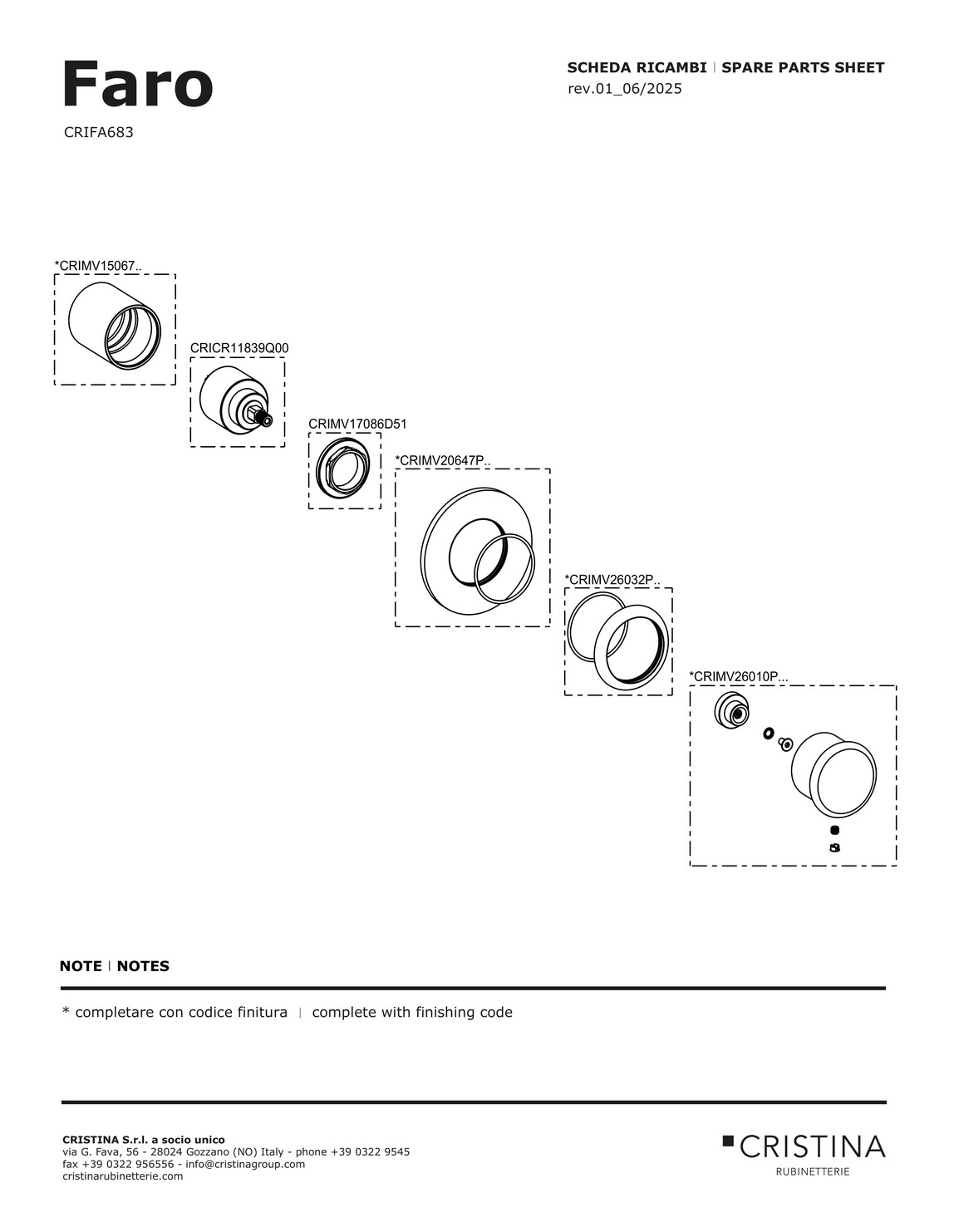 Faro
CRIFA683

SCHEDA RICAMBI | SPARE PARTS SHEET
rev.01_06/2025

*CRIMV15067..

CRICR11839Q00

CRIMV17086D51

*CRIMV20647P..

*CRIMV26032P..

*CRIMV26010P...

NOTE | NOTES

* completare con codice finitura | complete with finishing code

CRISTINA S.r.l. a socio unico
via G. Fava, 56 - 28024 Gozzano (NO) Italy - phone +39 0322 9545
fax +39 0322 956556 - info@cristinagroup.com
cristinarubinetterie.com

CRISTINA
RUBINETTERIE