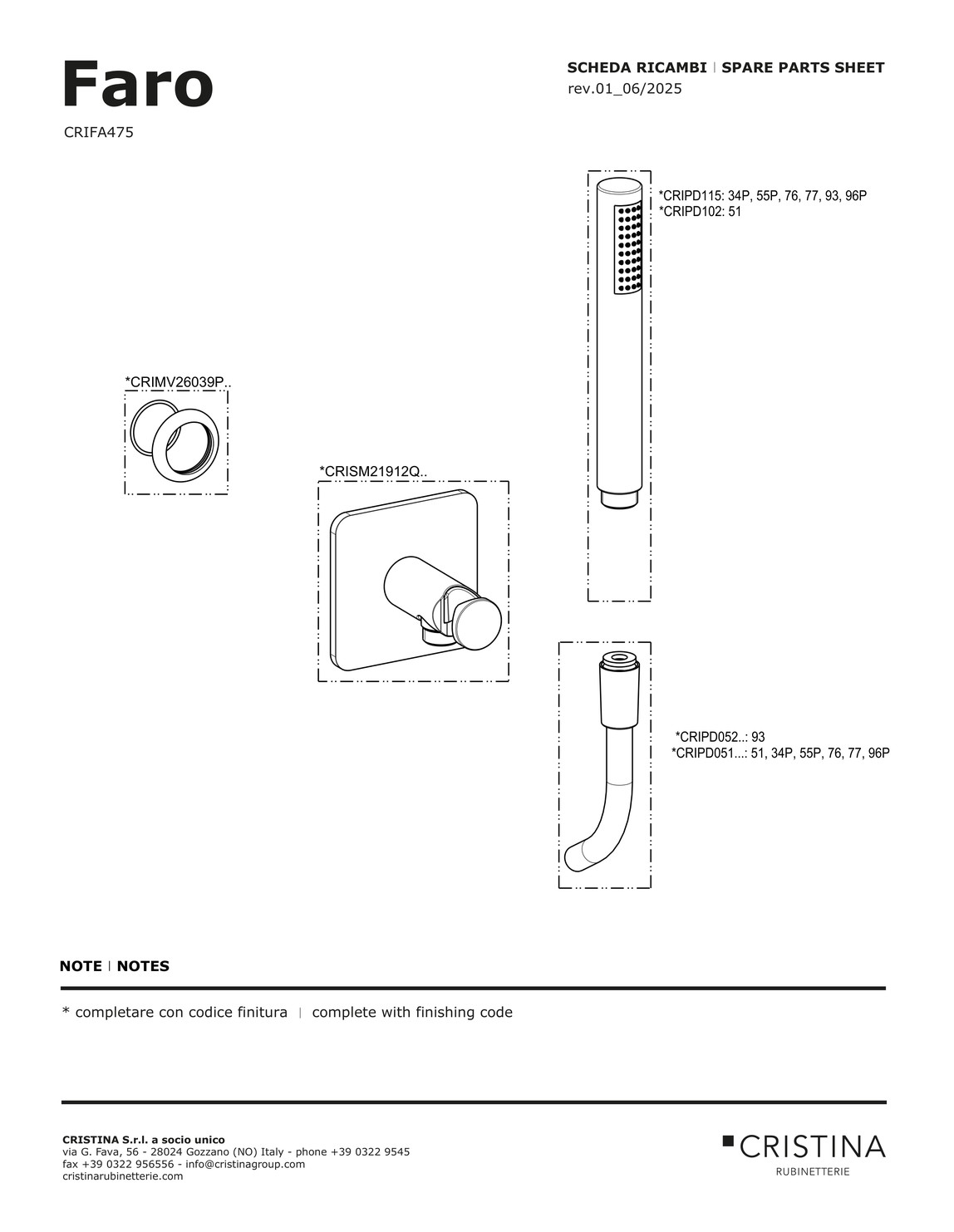 Faro

CRIFA475

SCHEDA RICAMBI | SPARE PARTS SHEET
rev.01_06/2025

*CRIPD115: 34P, 55P, 76, 77, 93, 96P
*CRIPD102: 51

*CRIMV26039P..

*CRISM21912Q..

*CRIPD052..: 93
*CRIPD051...: 51, 34P, 55P, 76, 77, 96P

NOTE | NOTES

* completare con codice finitura | complete with finishing code

CRISTINA S.r.l. a socio unico
via G. Fava, 56 - 28024 Gozzano (NO) Italy - phone +39 0322 9545
fax +39 0322 956556 - info@cristinagroup.com
cristinarubinetterie.com

CRISTINA
RUBINETTERIE