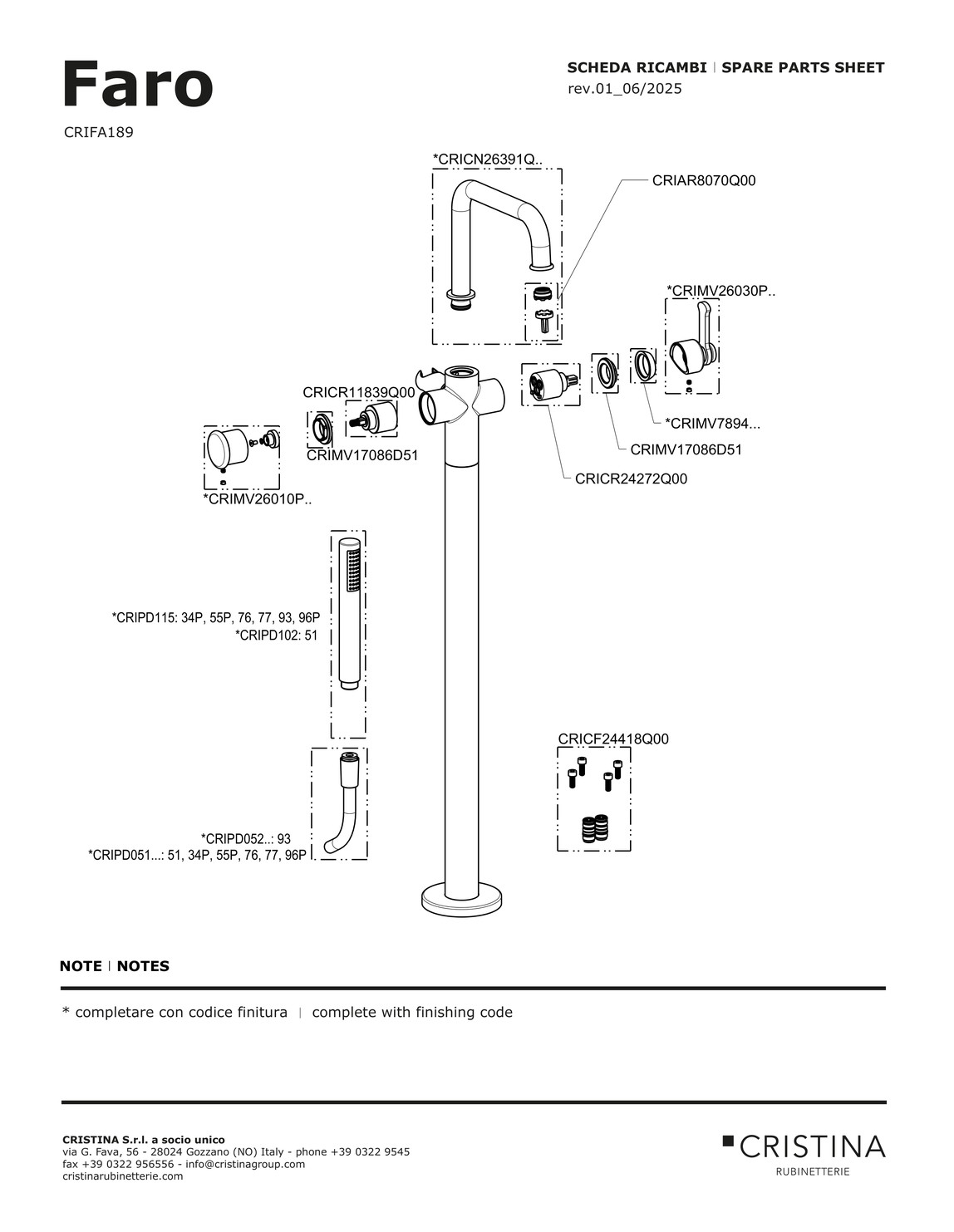 Faro

CRIFA189

SCHEDA RICAMBI | SPARE PARTS SHEET
rev.01_06/2025

*CRICN26391Q..

CRIAR8070Q00

*CRIMV26030P..

CRICR11839Q00

CRIMV17086D51

*CRIMV26010P..

*CRIMV7894...

CRIMV17086D51

CRICR24272Q00

*CRIPD115: 34P, 55P, 76, 77, 93, 96P
*CRIPD102: 51

CRICF24418Q00

*CRIPD052..: 93
*CRIPD051...: 51, 34P, 55P, 76, 77, 96P

NOTE | NOTES

* completare con codice finitura | complete with finishing code

CRISTINA S.r.l. a socio unico
via G. Fava, 56 - 28024 Gozzano (NO) Italy - phone +39 0322 9545
fax +39 0322 956556 - info@cristinagroup.com
cristinarubinetterie.com

CRISTINA
RUBINETTERIE