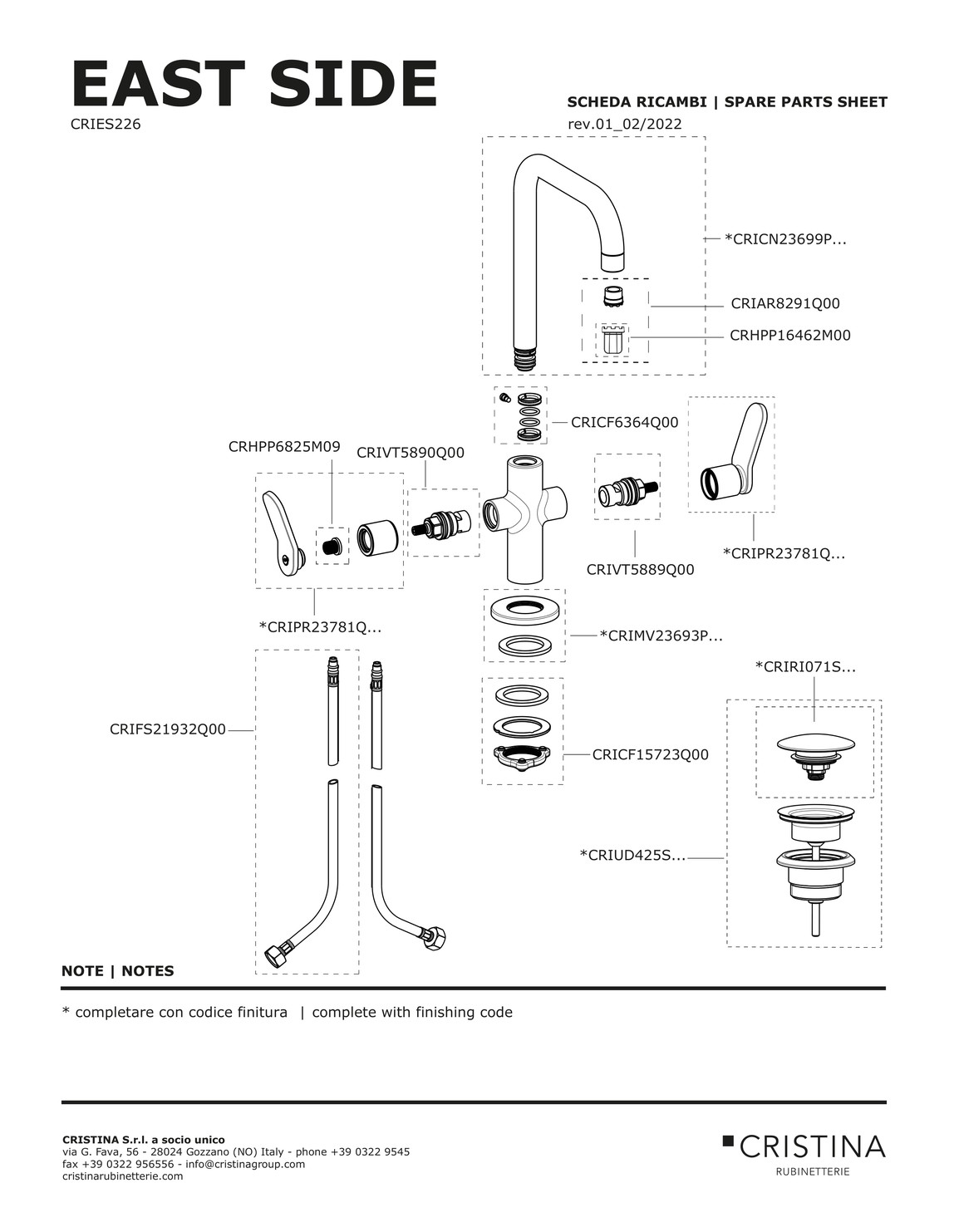 EAST SIDE

CRIES226

SCHEDA RICAMBI | SPARE PARTS SHEET

rev.01_02/2022

*CRICN23699P...

CRIAR8291Q00

CRHPP16462M00

CRICF6364Q00

CRHPP6825M09

CRIVT5890Q00

CRIVT5889Q00

*CRIPR23781Q...

*CRIPR23781Q...

*CRIMV23693P...

*CRIRI071S...

CRIFS21932Q00

CRICF15723Q00

*CRIUD425S...

NOTE | NOTES

* completare con codice finitura | complete with finishing code

CRISTINA S.r.l. a socio unico
via G. Fava, 56 - 28024 Gozzano (NO) Italy - phone +39 0322 9545
fax +39 0322 956556 - info@cristinagroup.com
cristinarubinetterie.com

CRISTINA
RUBINETTERIE