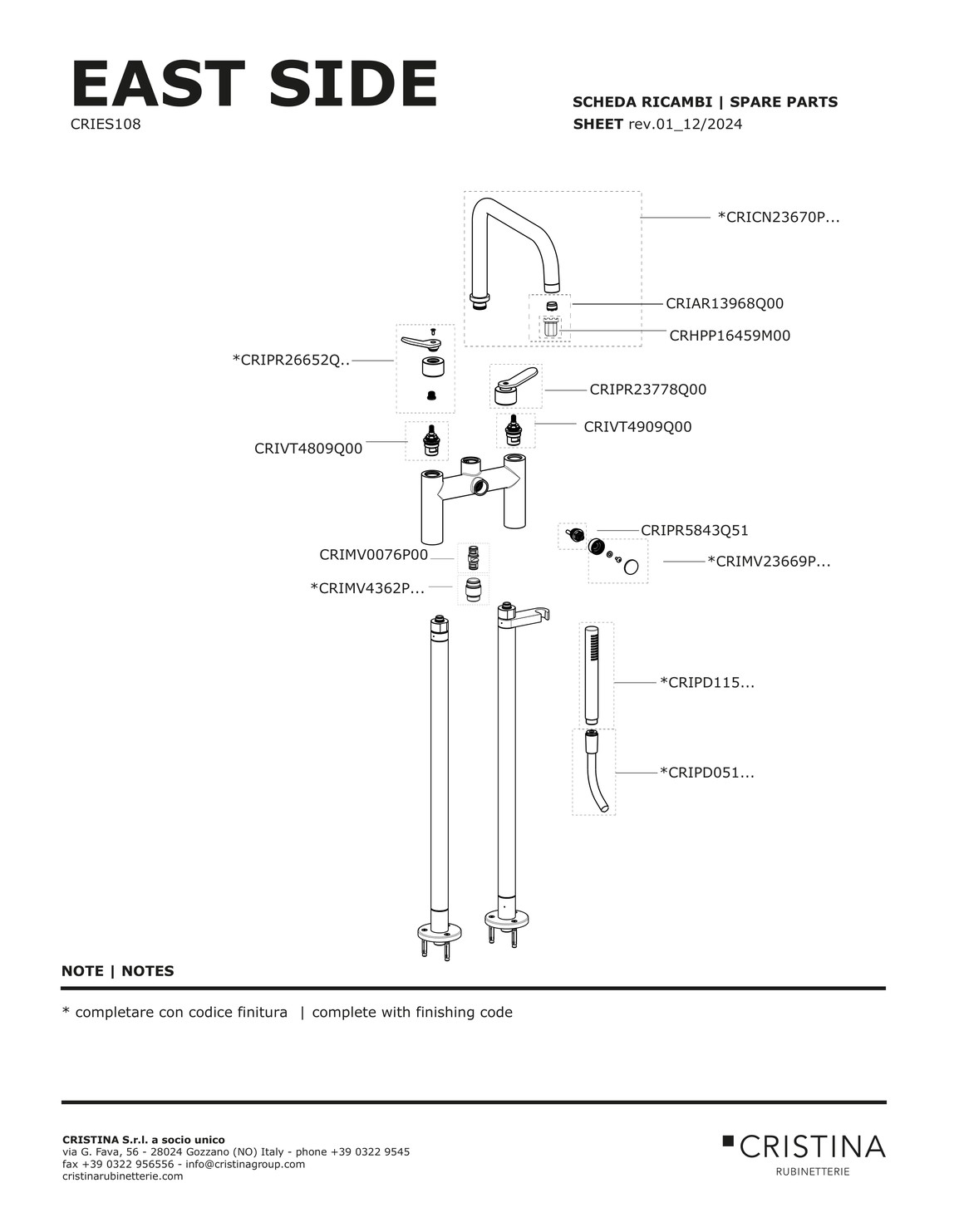 EAST SIDE
CRIES108

SCHEDA RICAMBI | SPARE PARTS
SHEET rev.01_12/2024

*CRICN23670P...
CRIAR13968Q00
CRHPP16459M00
*CRIPR26652Q..
CRIPR23778Q00
CRIVT4909Q00
CRIVT4809Q00
CRIPR5843Q51
CRIMV0076P00
*CRIMV23669P...
*CRIMV4362P...
*CRIPD115...
*CRIPD051...

NOTE | NOTES

* completare con codice finitura | complete with finishing code

CRISTINA S.r.l. a socio unico
via G. Fava, 56 - 28024 Gozzano (NO) Italy - phone +39 0322 9545
fax +39 0322 956556 - info@cristinagroup.com
cristinarubinetterie.com

CRISTINA
RUBINETTERIE