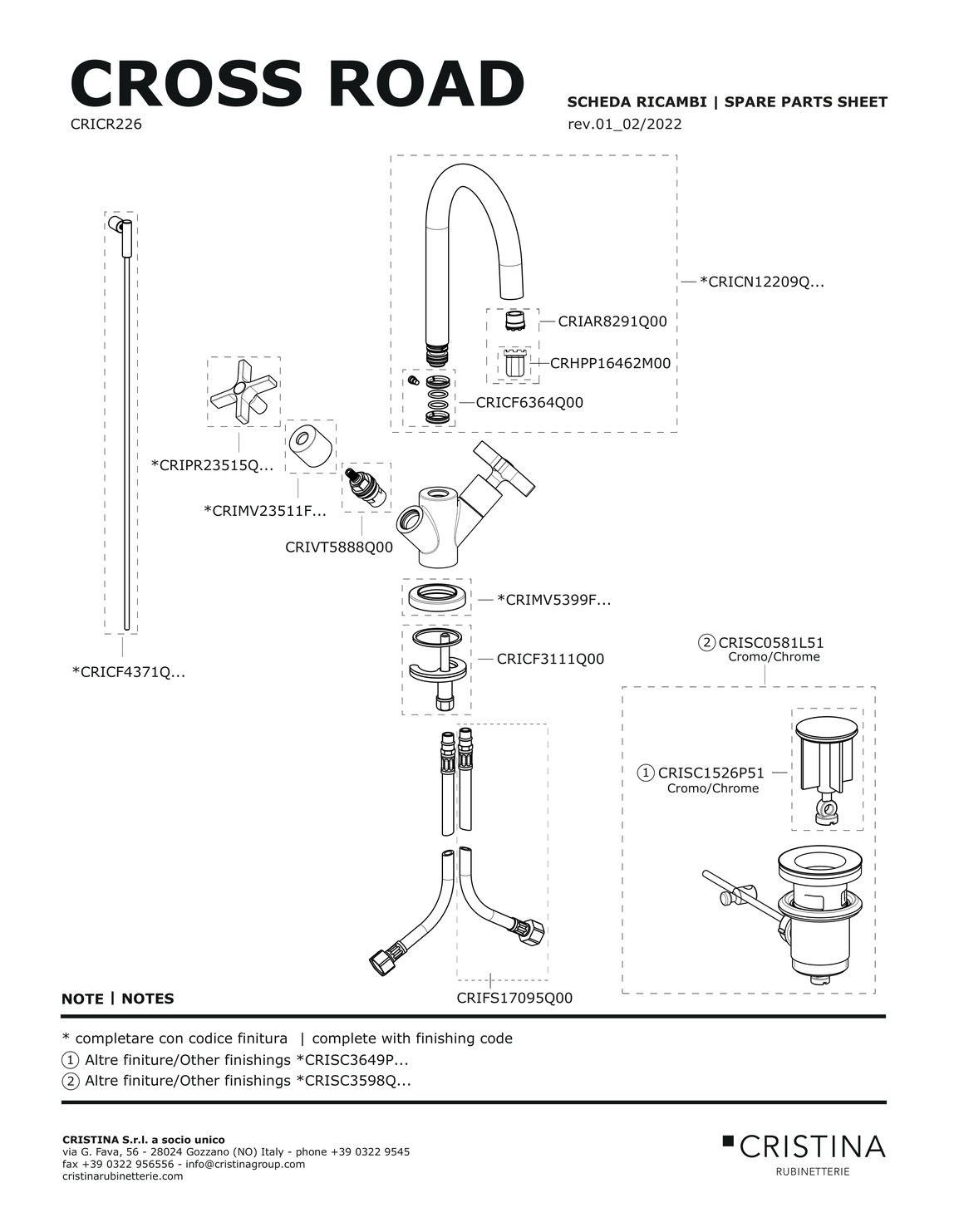 CROSS ROAD
CRICR226

SCHEDA RICAMBI | SPARE PARTS SHEET
rev.01_02/2022

*CRICN12209Q...
CRIAR8291Q00
CRHPP16462M00
CRICF6364Q00

*CRIPR23515Q...
*CRIMV23511F...
CRIVT5888Q00

*CRIMV5399F...
CRICF3111Q00

*CRICF4371Q...

2 CRISC0581L51
Cromo/Chrome

1 CRISC1526P51
Cromo/Chrome

CRIFS17095Q00

NOTE | NOTES

* completare con codice finitura | complete with finishing code
1 Altre finiture/Other finishings *CRISC3649P...
2 Altre finiture/Other finishings *CRISC3598Q...

CRISTINA S.r.l. a socio unico
via G. Fava, 56 - 28024 Gozzano (NO) Italy - phone +39 0322 9545
fax +39 0322 956556 - info@cristinagroup.com
cristinarubinetterie.com

CRISTINA
RUBINETTERIE