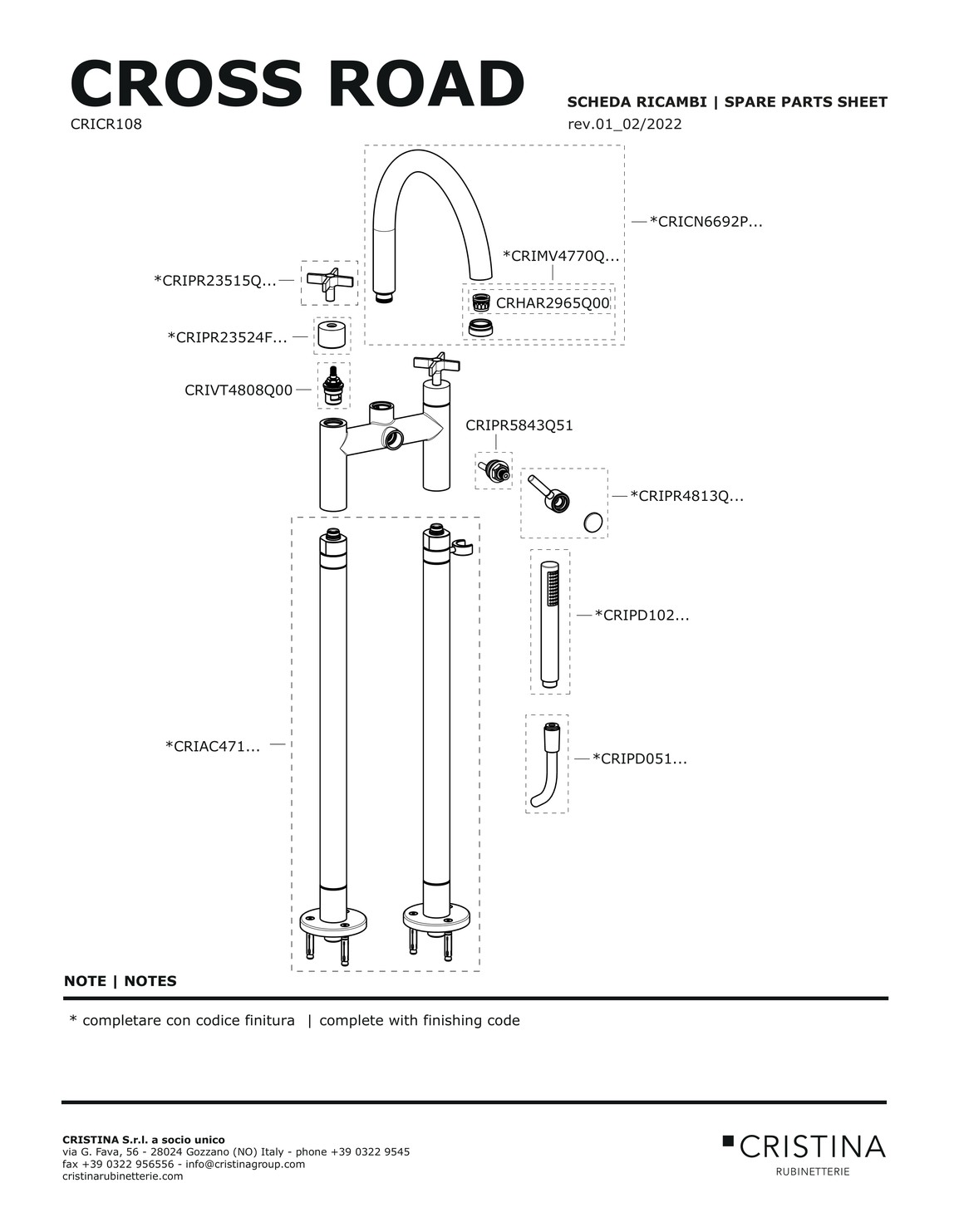 CROSS ROAD
CRICR108

SCHEDA RICAMBI | SPARE PARTS SHEET
rev.01_02/2022

*CRICN6692P...
*CRIMV4770Q...
*CRIPR23515Q...
CRHAR2965Q00
*CRIPR23524F...
CRIVT4808Q00
CRIPR5843Q51
*CRIPR4813Q...
*CRIPD102...
*CRIAC471...
*CRIPD051...

NOTE | NOTES

* completare con codice finitura | complete with finishing code

CRISTINA S.r.l. a socio unico
via G. Fava, 56 - 28024 Gozzano (NO) Italy - phone +39 0322 9545
fax +39 0322 956556 - info@cristinagroup.com
cristinarubinetterie.com

CRISTINA
RUBINETTERIE