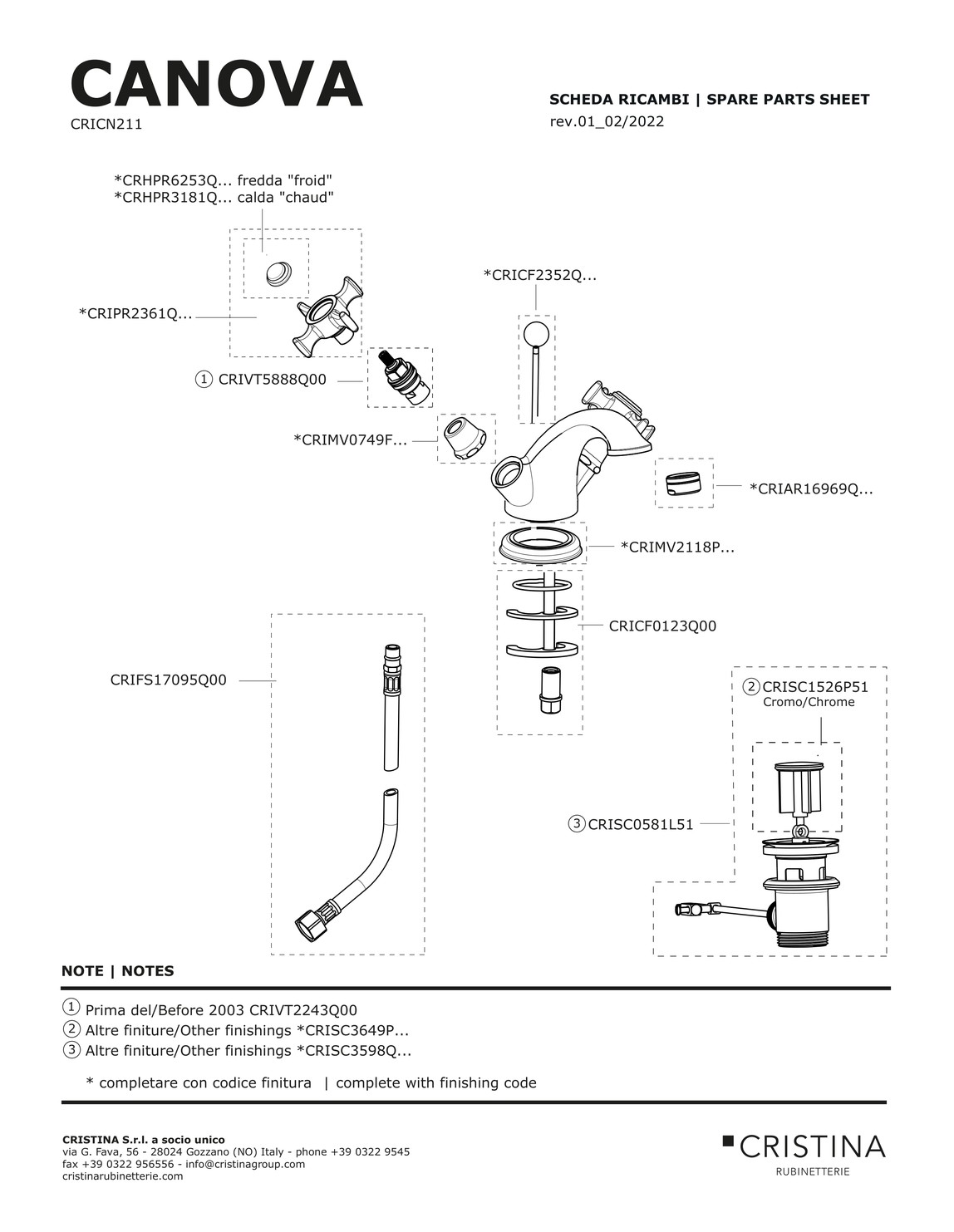 CANOVA
CRICN211

SCHEDA RICAMBI | SPARE PARTS SHEET
rev.01_02/2022

*CRHPR6253Q... fredda "froid"
*CRHPR3181Q... calda "chaud"

*CRIPR2361Q...

*CRICF2352Q...

① CRIVT5888Q00

*CRIMV0749F...

*CRIAR16969Q...

*CRIMV2118P...

CRICF0123Q00

CRIFS17095Q00

② CRISC1526P51
Cromo/Chrome

③ CRISC0581L51

NOTE | NOTES

① Prima del/Before 2003 CRIVT2243Q00
② Altre finiture/Other finishings *CRISC3649P...
③ Altre finiture/Other finishings *CRISC3598Q...

* completare con codice finitura | complete with finishing code

CRISTINA S.r.l. a socio unico
via G. Fava, 56 - 28024 Gozzano (NO) Italy - phone +39 0322 9545
fax +39 0322 956556 - info@cristinagroup.com
cristinarubinetterie.com

CRISTINA
RUBINETTERIE