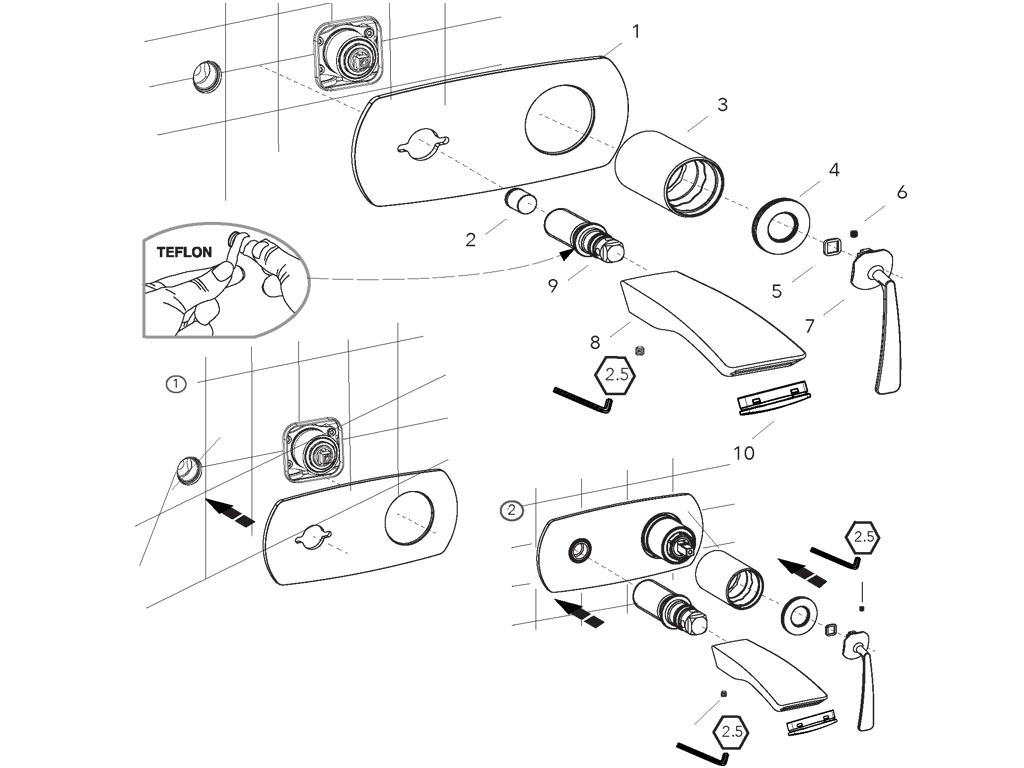 1
3
4
6
TEFLON
2
9
5
7
8
2.5
10
1
2
2.5
2.5