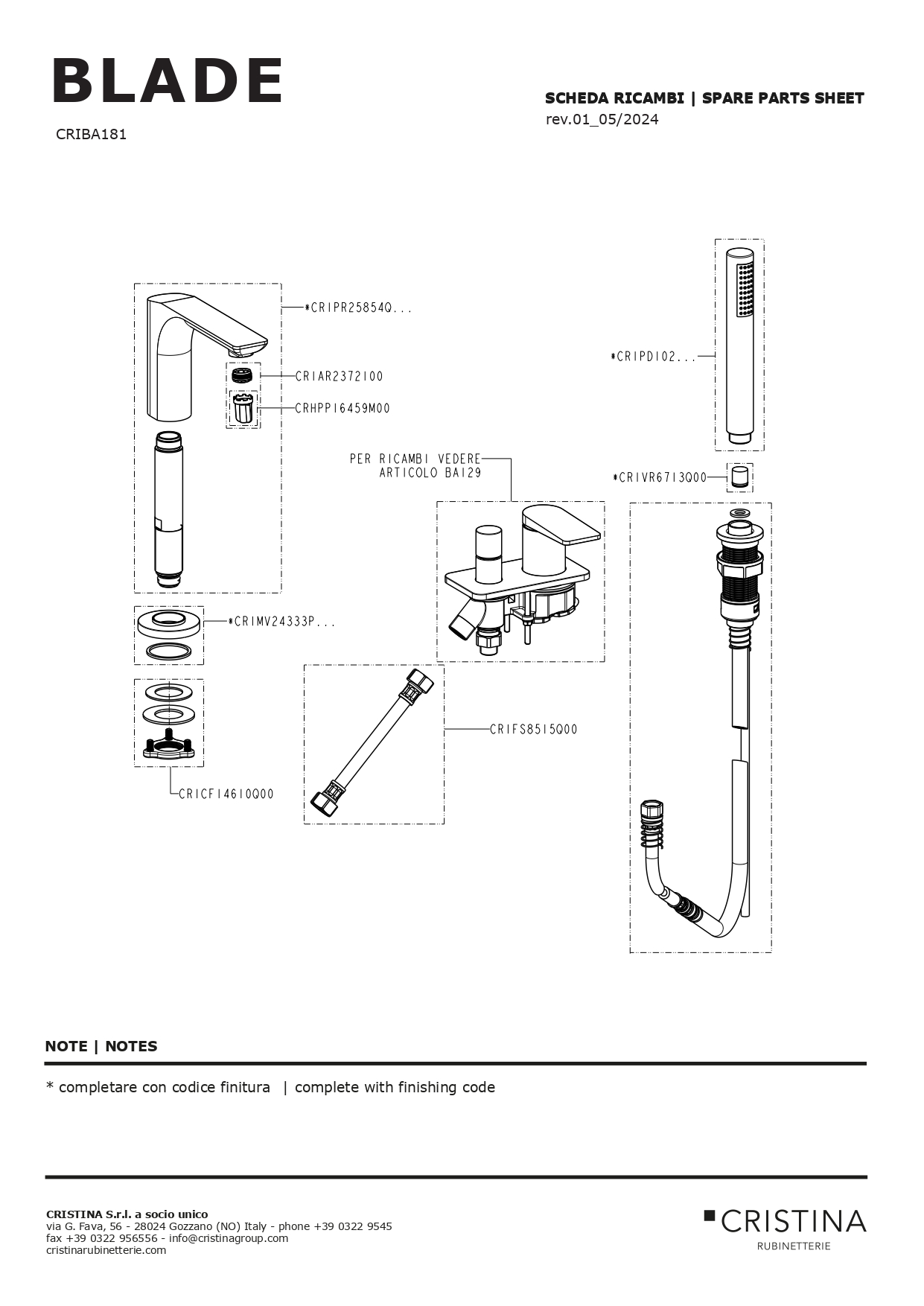 BLADE

CRIBA181

SCHEDA RICAMBI | SPARE PARTS SHEET
rev.01_05/2024

*CRIPR25854Q...

CRIAR2372100

CRHPP16459M00

*CRIPD102...

PER RICAMBI VEDERE
ARTICOLO BA129

*CRIVR6713Q00

*CRIMV24333P...

CRIFS8515Q00

CRICF14610Q00

NOTE | NOTES

* completare con codice finitura | complete with finishing code

CRISTINA S.r.l. a socio unico
via G. Fava, 56 - 28024 Gozzano (NO) Italy - phone +39 0322 9545
fax +39 0322 956556 - info@cristinagroup.com
cristinarubinetterie.com

CRISTINA
RUBINETTERIE