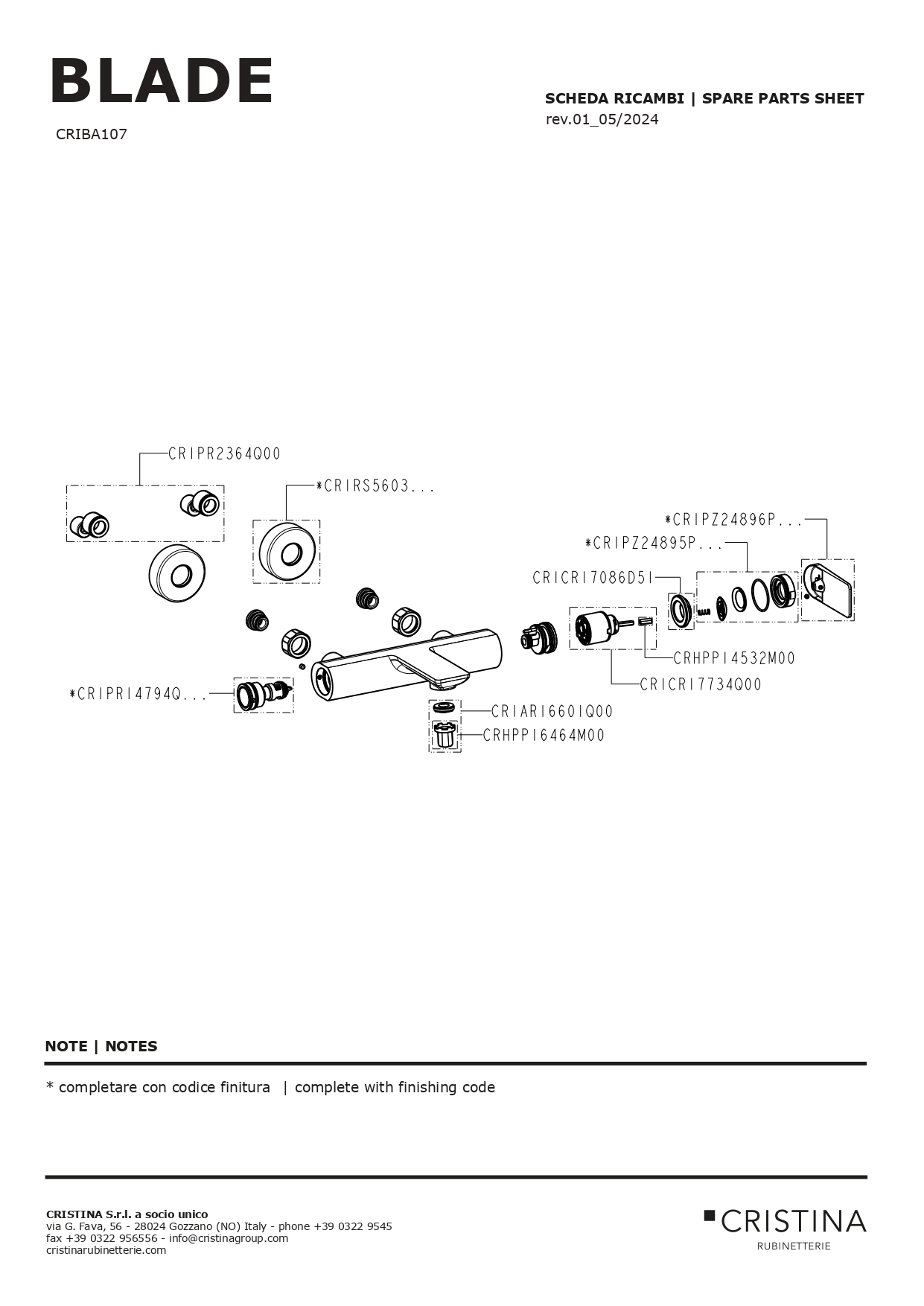 BLADE

CRIBA107

SCHEDA RICAMBI | SPARE PARTS SHEET
rev.01_05/2024

CRIPR2364Q00

*CRIRS5603...

*CRIPZ24896P...

*CRIPZ24895P...

CRICRI7086D5I

CRHPPI4532M00

CRICRI7734Q00

*CRIPRI4794Q...

CRIARI6601Q00

CRHPPI6464M00

NOTE | NOTES

* completare con codice finitura | complete with finishing code

CRISTINA S.r.l. a socio unico
via G. Fava, 56 - 28024 Gozzano (NO) Italy - phone +39 0322 9545
fax +39 0322 956556 - info@cristinagroup.com
cristinarubinetterie.com

CRISTINA
RUBINETTERIE